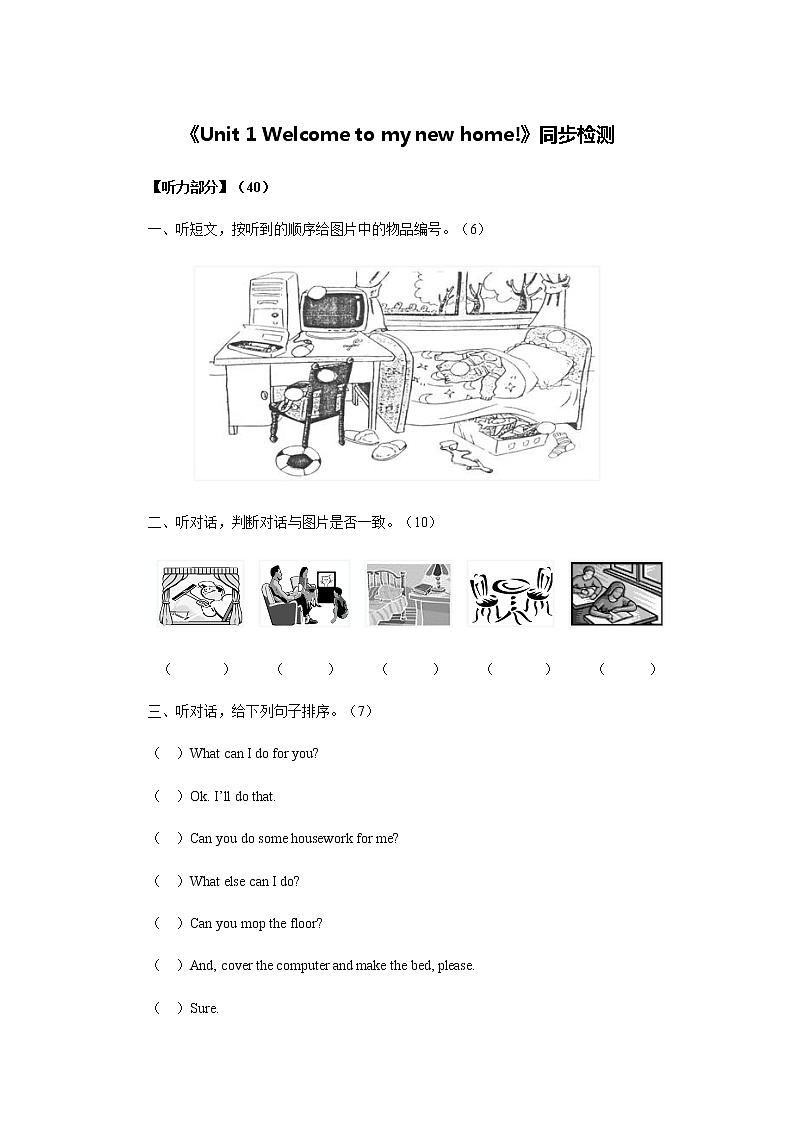 《Unit 1 Welcome to my new home!》同步检测

【听力部分】（40）

一、听短文，按听到的顺序给图片中的物品编号。（6）

二、听对话，判断对话与图片是否一致。（10）

（ ） （ ） （ ） （ ） （ ）

三、听对话，给下列句子排序。（7）

（ ）What can I do for you?

（ ）Ok. I'll do that.

（ ）Can you do some housework for me?

（ ）What else can I do?

（ ）Can you mop the floor?

（ ）And, cover the computer and make the bed, please.

（ ）Sure.