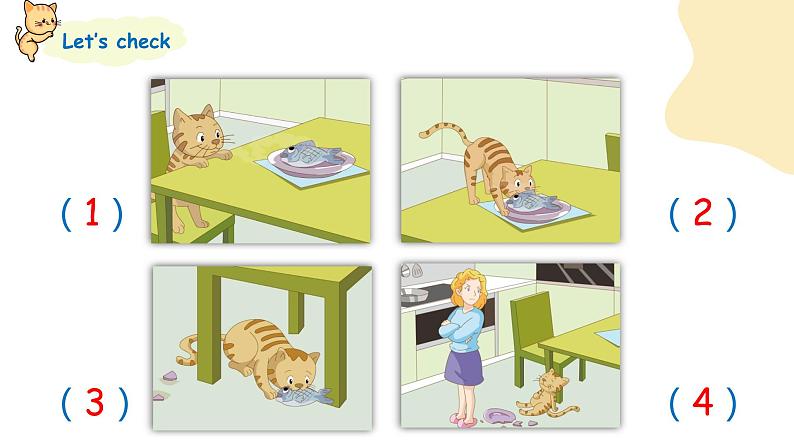 Let's check

( 1 )

( 2 )

( 3 )

( 4 )