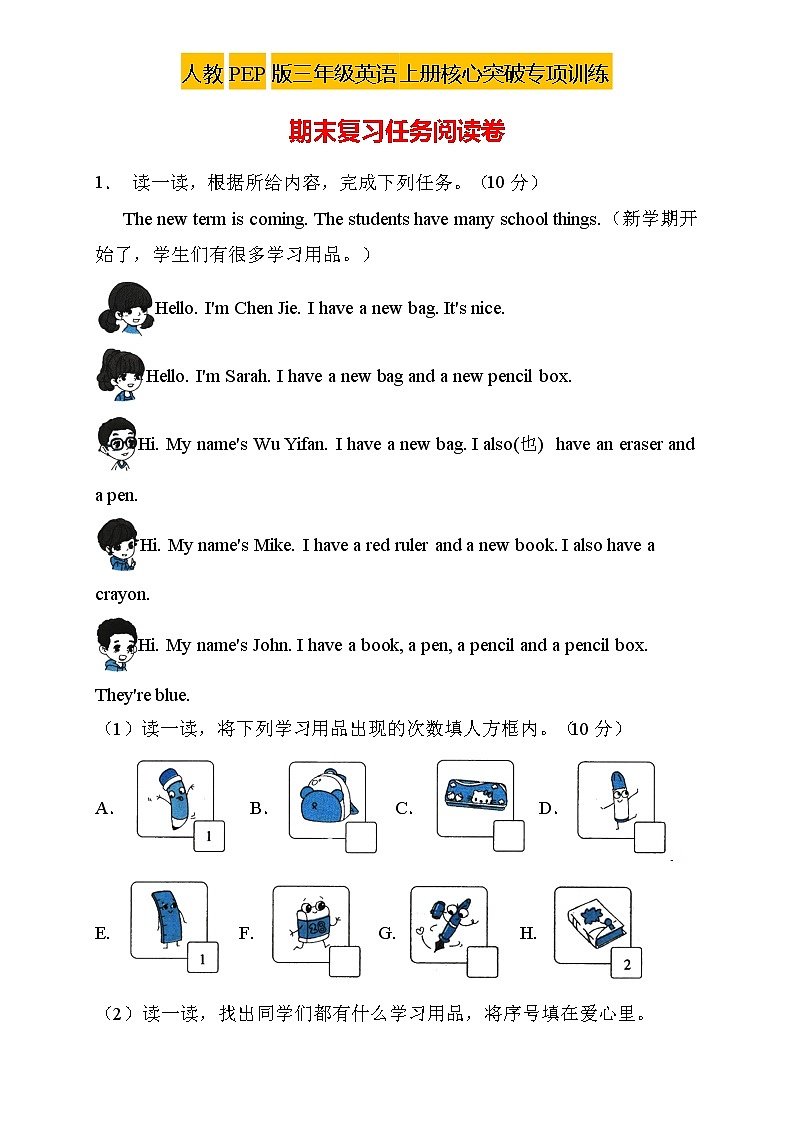 人教PEP版三年级英语上册核心突破专项训练

期末复习任务阅读卷

1． 读一读，根据所给内容，完成下列任务。（10 分）

The new term is coming. The students have many school things.（新学期开始了，学生们有很多学习用品。）

Hello. I'm Chen Jie. I have a new bag. It's nice.

Hello. I'm Sarah. I have a new bag and a new pencil box.

Hi. My name's Wu Yifan. I have a new bag. I also(也) have an eraser and a pen.

Hi. My name's Mike. I have a red ruler and a new book. I also have a crayon.

Hi. My name's John. I have a book, a pen, a pencil and a pencil box. They're blue.

（1）读一读，将下列学习用品出现的次数填人方框内。（10 分）

A. 1 B. C. D.

E. 1 F. G. H. 2

（2）读一读，找出同学们都有什么学习用品，将序号填在爱心里。