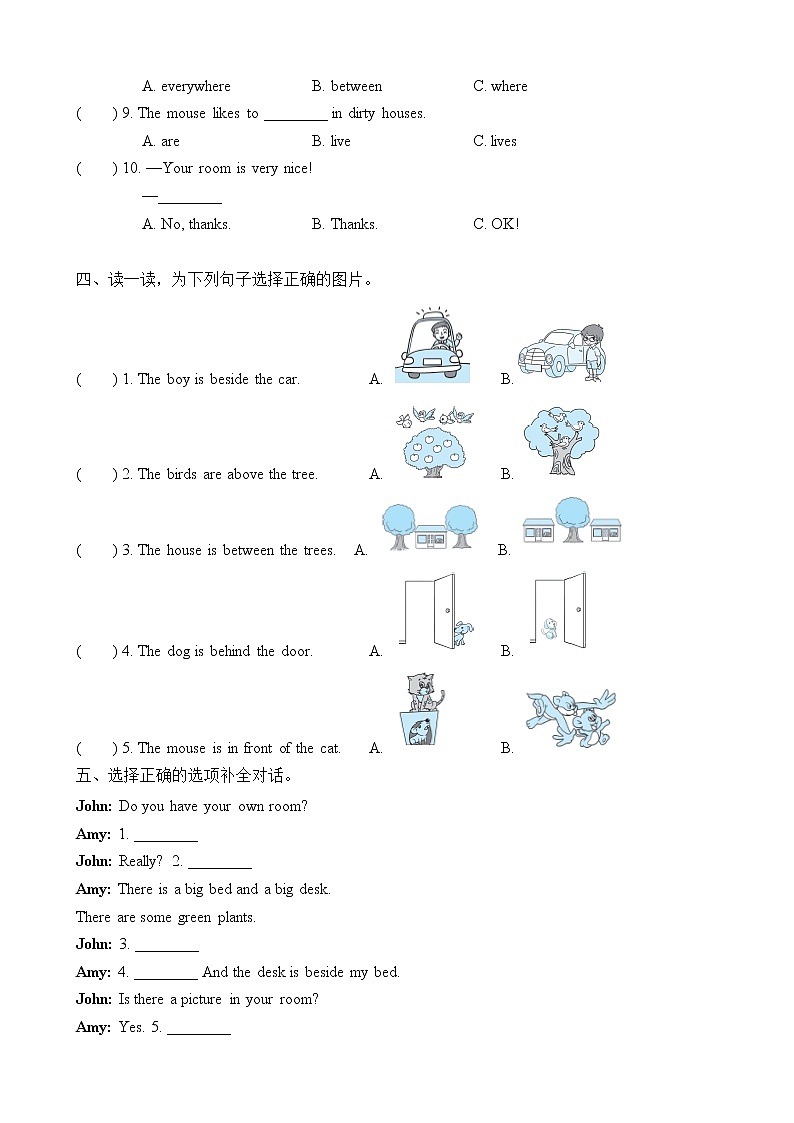 A. everywhere B. between C. where

( ) 9. The mouse likes to ________ in dirty houses.

A. are B. live C. lives

( ) 10. —Your room is very nice!

—________

A. No, thanks. B. Thanks. C. OK!

四、读一读，为下列句子选择正确的图片。

( ) 1. The boy is beside the car. A. B.

( ) 2. The birds are above the tree. A. B.

( ) 3. The house is between the trees. A. B.

( ) 4. The dog is behind the door. A. B.

( ) 5. The mouse is in front of the cat. A. B.

五、选择正确的选项补全对话。

**John:** Do you have your own room?

**Amy:** 1. ________

**John:** Really? 2. ________

**Amy:** There is a big bed and a big desk.

There are some green plants.

**John:** 3. ________

**Amy:** 4. ________ And the desk is beside my bed.

**John:** Is there a picture in your room?

**Amy:** Yes. 5. ________