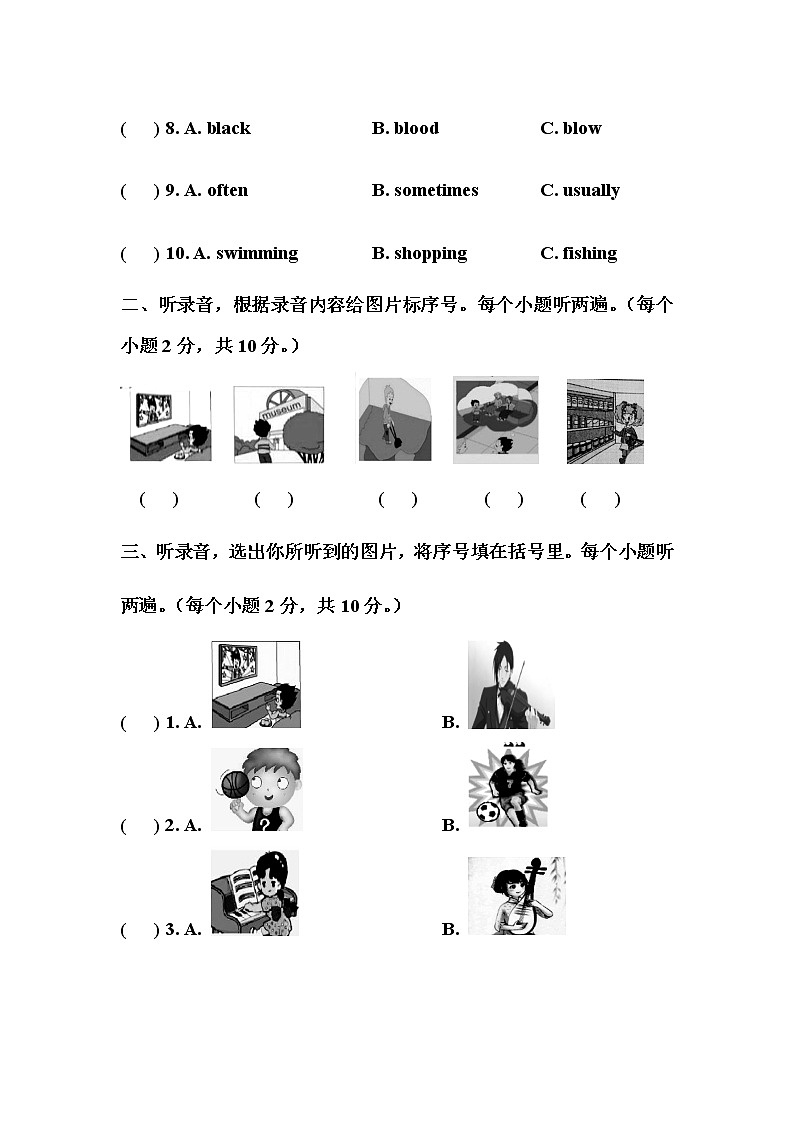 (　) 8. A. black　　B. blood　　C. blow

(　) 9. A. often　　B. sometimes　　C. usually

(　) 10. A. swimming　　B. shopping　　C. fishing

二、听录音，根据录音内容给图片标序号。每个小题听两遍。(每个小题 2 分，共 10 分。)

museum

(　)　(　)　(　)　(　)　(　)

三、听录音，选出你所听到的图片，将序号填在括号里。每个小题听两遍。(每个小题 2 分，共 10 分。)

(　) 1. A.　　B.

(　) 2. A.　　B.

(　) 3. A.　　B.