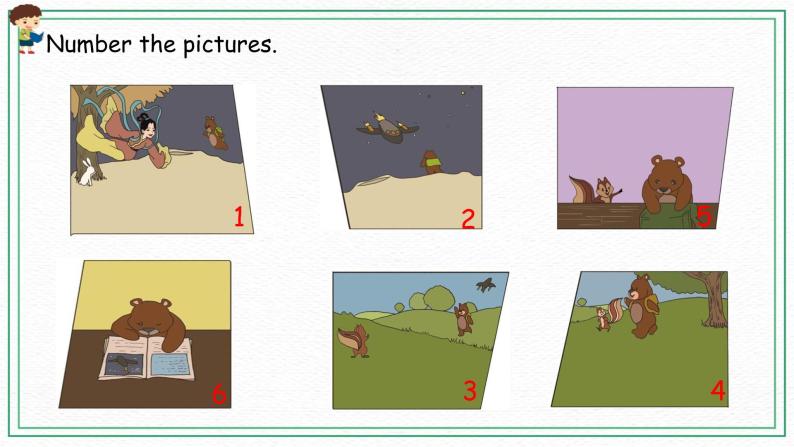 Number the pictures.

1

2

5

6

3

4