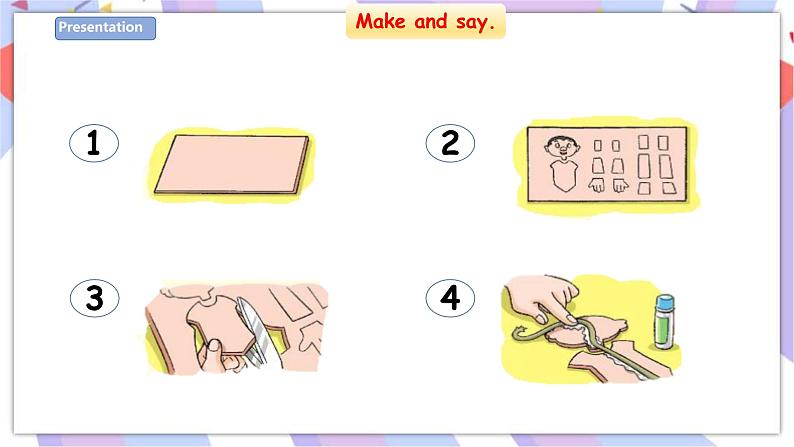 Presentation

Make and say.

1

2

3

4