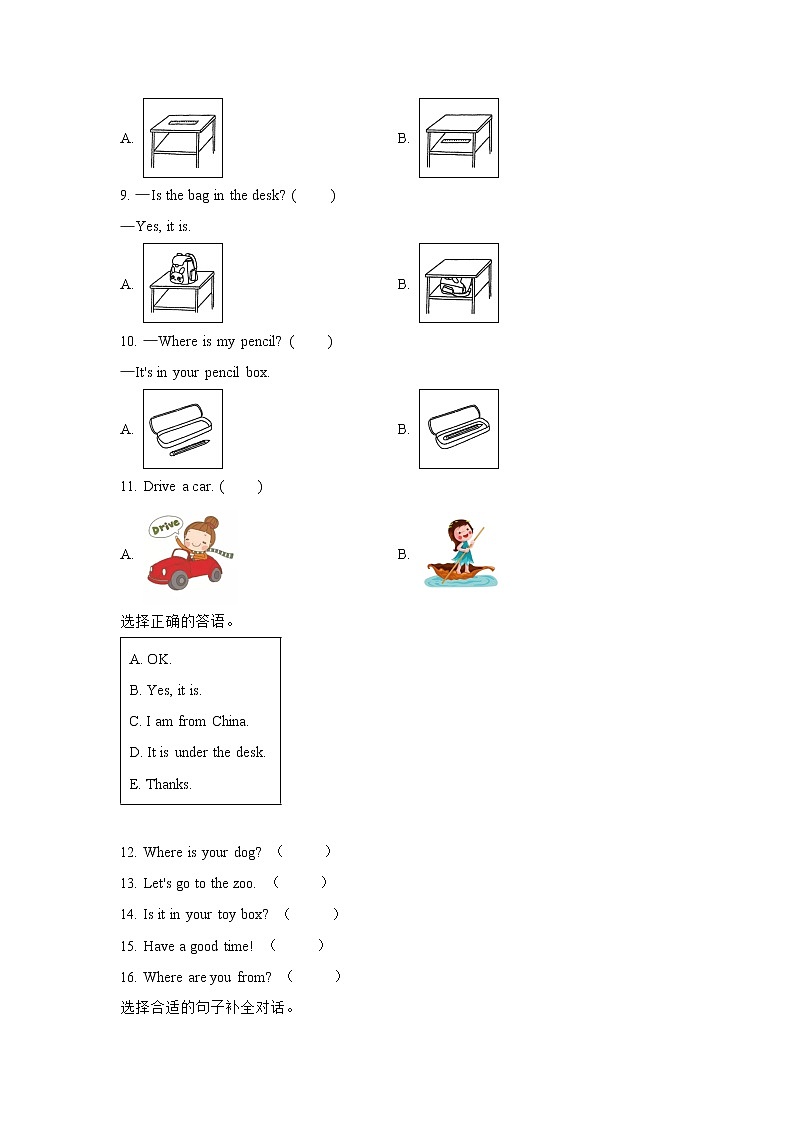 A.

B.

9. —Is the bag in the desk? (　　)

—Yes, it is.

A.

B.

10. —Where is my pencil? (　　)

—It's in your pencil box.

A.

B.

11. Drive a car. (　　)

A.

Drive

B.

选择正确的答语。

A. OK.

B. Yes, it is.

C. I am from China.

D. It is under the desk.

E. Thanks.

12. Where is your dog? (　　)

13. Let's go to the zoo. (　　)

14. Is it in your toy box? (　　)

15. Have a good time! (　　)

16. Where are you from? (　　)

选择合适的句子补全对话。