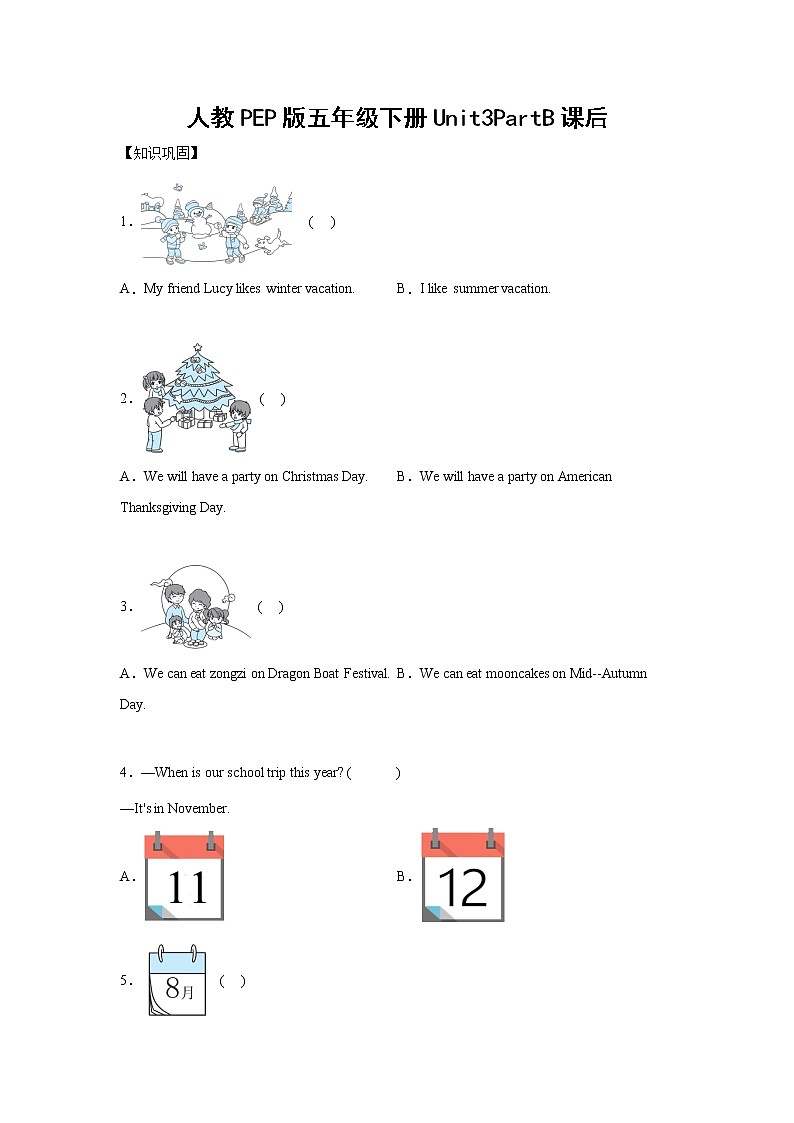 人教PEP版五年级下册Unit3PartB课后

【知识巩固】

1. （ ）

A．My friend Lucy likes winter vacation. B．I like summer vacation.

2. （ ）

A．We will have a party on Christmas Day. B．We will have a party on American Thanksgiving Day.

3. （ ）

A．We can eat zongzi on Dragon Boat Festival. B．We can eat mooncakes on Mid--Autumn Day.

4．—When is our school trip this year? ( )

—It's in November.

A. 11

B. 12

5. 8月 （ ）