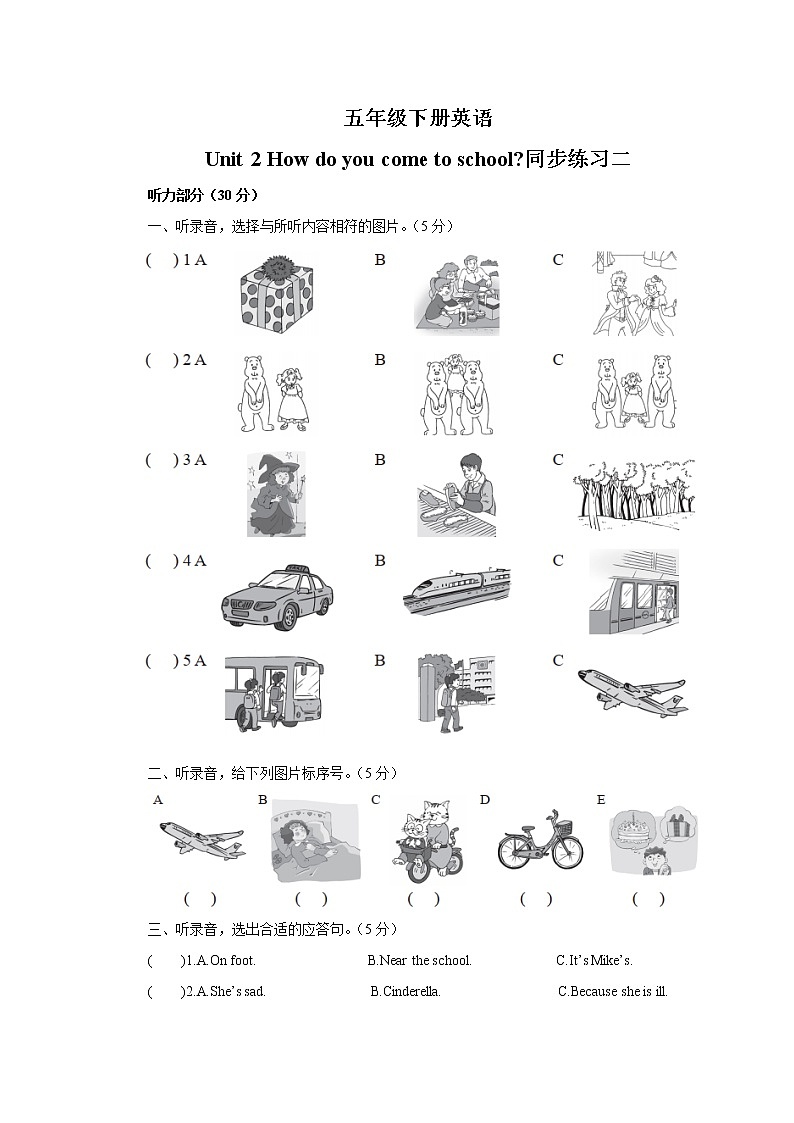 五年级下册英语

Unit 2 How do you come to school?同步练习二

听力部分（30 分）

一、听录音，选择与所听内容相符的图片。（5 分）

( ) 1 A B C

( ) 2 A B C

( ) 3 A B C

( ) 4 A B C

( ) 5 A B C

二、听录音，给下列图片标序号。（5 分）

A B C D E

( ) ( ) ( ) ( ) ( )

三、听录音，选出合适的应答句。（5 分）

( )1.A.On foot. B.Near the school. C.It's Mike's.

( )2.A.She's sad. B.Cinderella. C.Because she is ill.