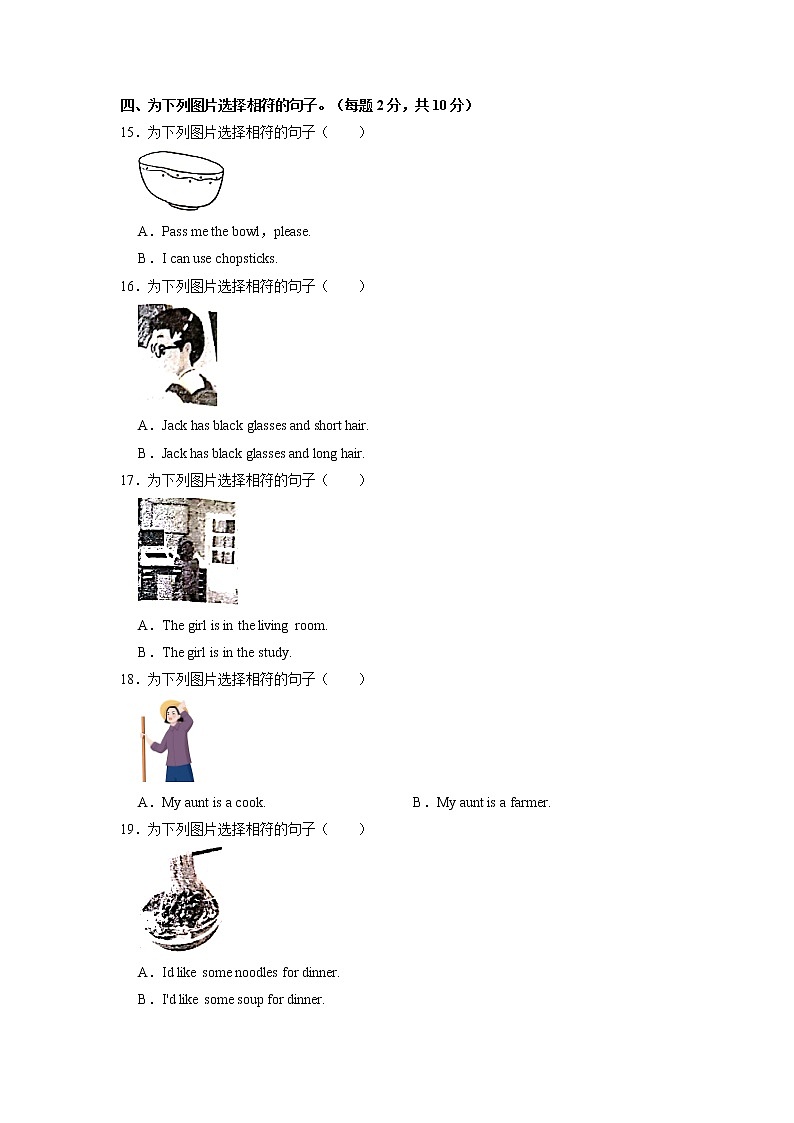 四、为下列图片选择相符的句子。（每题 2 分，共 10 分）

15．为下列图片选择相符的句子（　　）

A．Pass me the bowl，please.

B．I can use chopsticks.

16．为下列图片选择相符的句子（　　）

A．Jack has black glasses and short hair.

B．Jack has black glasses and long hair.

17．为下列图片选择相符的句子（　　）

A．The girl is in the living room.

B．The girl is in the study.

18．为下列图片选择相符的句子（　　）

A．My aunt is a cook.

B．My aunt is a farmer.

19．为下列图片选择相符的句子（　　）

A．Id like some noodles for dinner.

B．I'd like some soup for dinner.