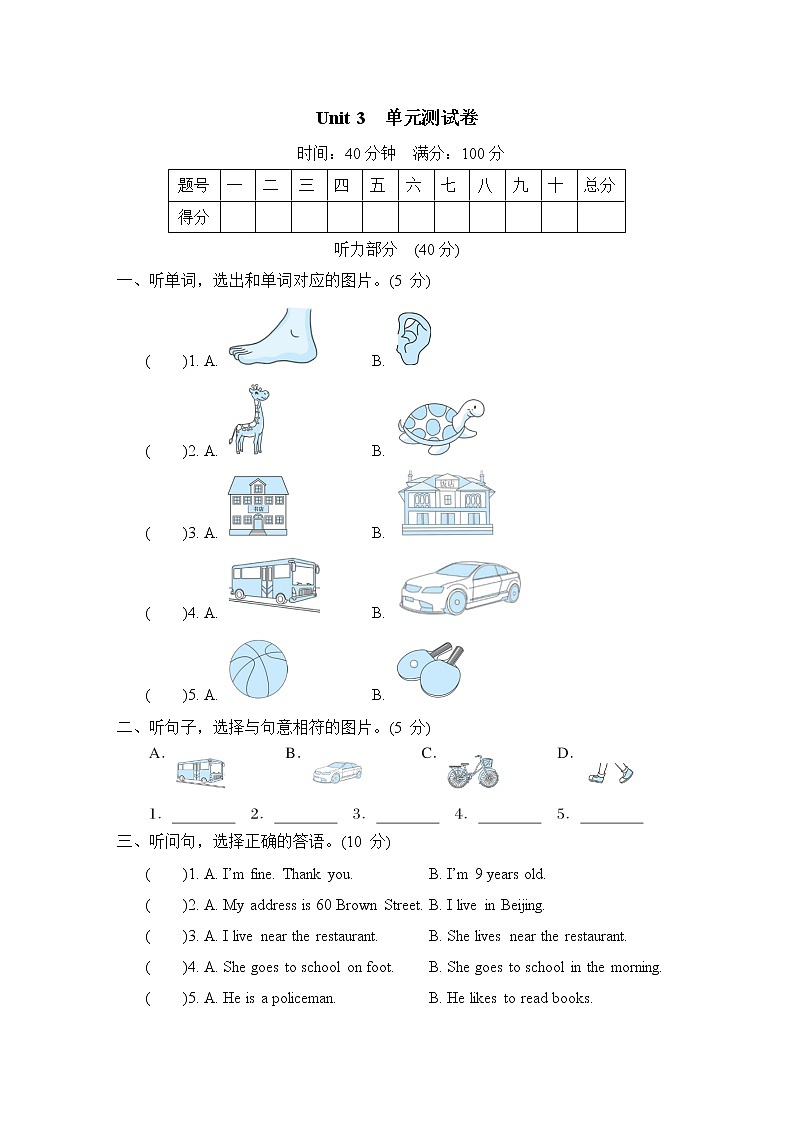 Unit 3 单元测试卷

时间：40 分钟 满分：100 分

| 题号 | 一 | 二 | 三 | 四 | 五 | 六 | 七 | 八 | 九 | 十 | 总分 |
|---|---|---|---|---|---|---|---|---|---|---|---|
| 得分 | | | | | | | | | | | |

听力部分 (40 分)

一、听单词，选出和单词对应的图片。(5 分)

( )1. A. B.

( )2. A. B.

( )3. A. B.

( )4. A. B.

( )5. A. B.

二、听句子，选择与句意相符的图片。(5 分)

A. B. C. D.

1. ________ 2. ________ 3. ________ 4. ________ 5. ________

三、听问句，选择正确的答语。(10 分)

( )1. A. I'm fine. Thank you. B. I'm 9 years old.

( )2. A. My address is 60 Brown Street. B. I live in Beijing.

( )3. A. I live near the restaurant. B. She lives near the restaurant.

( )4. A. She goes to school on foot. B. She goes to school in the morning.

( )5. A. He is a policeman. B. He likes to read books.