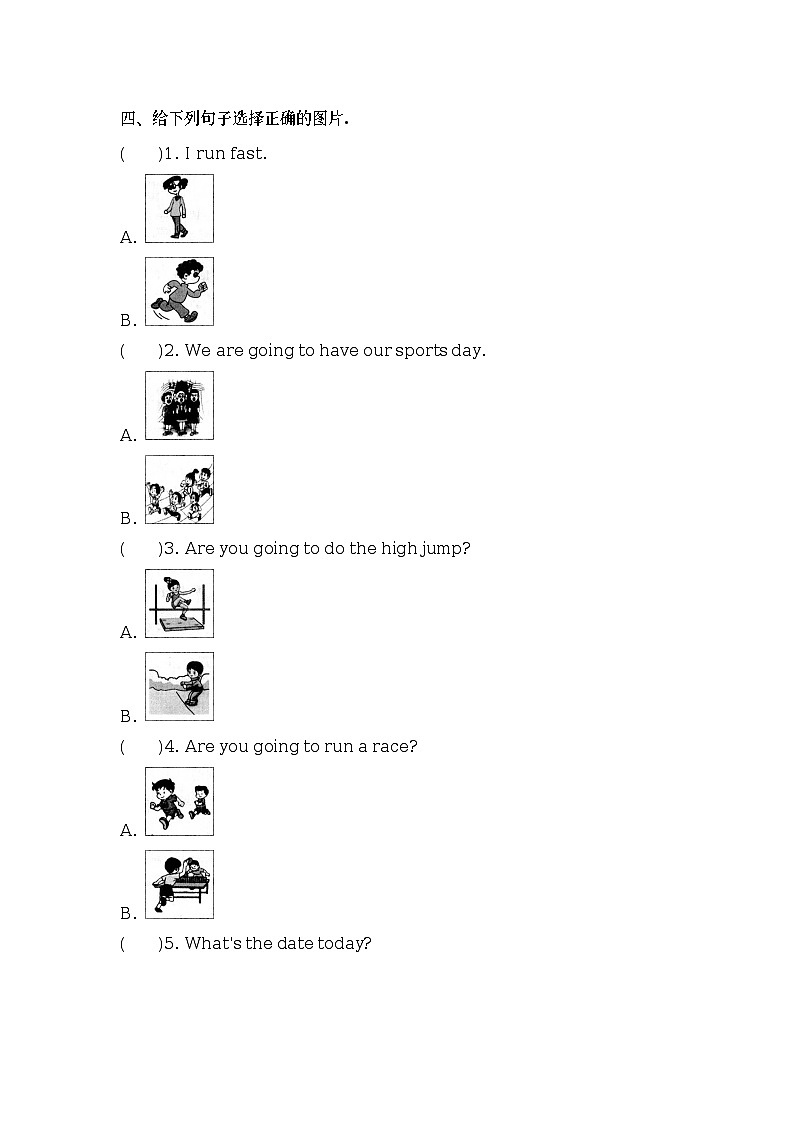 四、给下列句子选择正确的图片.

(　　)1. I run fast.

A.

B.

(　　)2. We are going to have our sports day.

A.

B.

(　　)3. Are you going to do the high jump?

A.

B.

(　　)4. Are you going to run a race?

A.

B.

(　　)5. What's the date today?