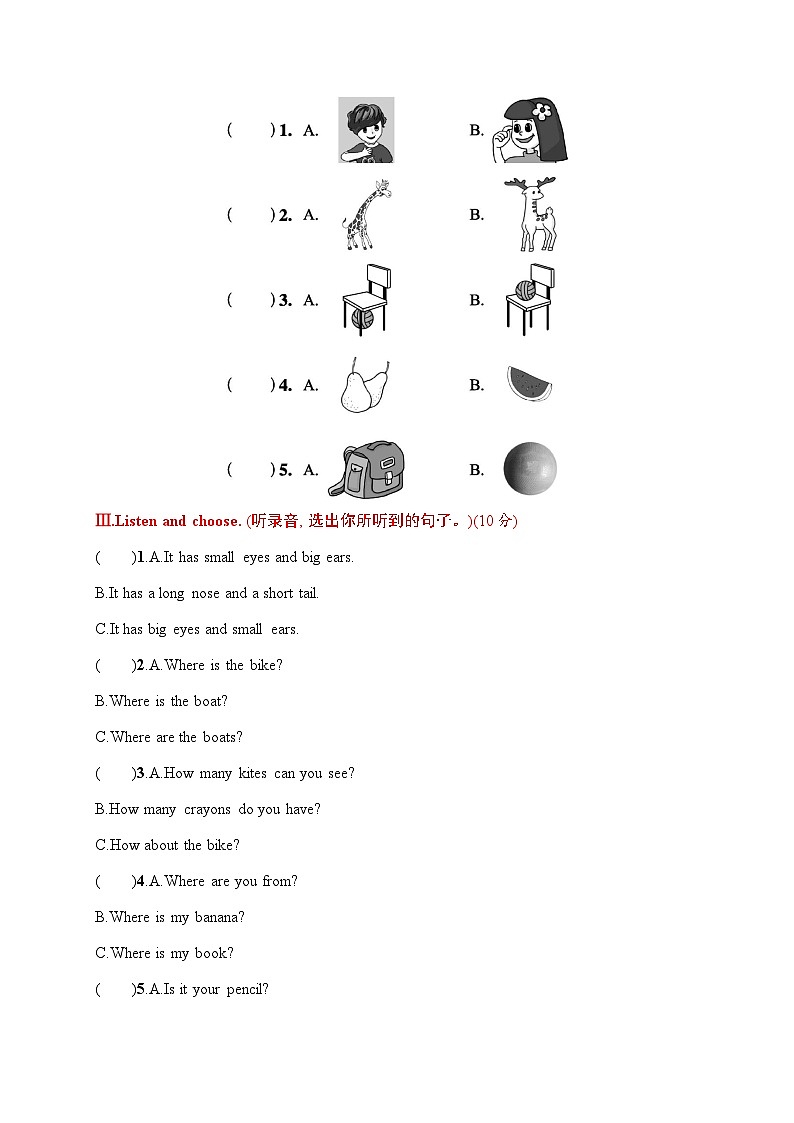 (　　) 1. A.　　　　B.

(　　) 2. A.　　　　B.

(　　) 3. A.　　　　B.

(　　) 4. A.　　　　B.

(　　) 5. A.　　　　B.

Ⅲ.Listen and choose. (听录音, 选出你所听到的句子。)(10 分)

(　　)1.A.It has small eyes and big ears.

B.It has a long nose and a short tail.

C.It has big eyes and small ears.

(　　)2.A.Where is the bike?

B.Where is the boat?

C.Where are the boats?

(　　)3.A.How many kites can you see?

B.How many crayons do you have?

C.How about the bike?

(　　)4.A.Where are you from?

B.Where is my banana?

C.Where is my book?

(　　)5.A.Is it your pencil?