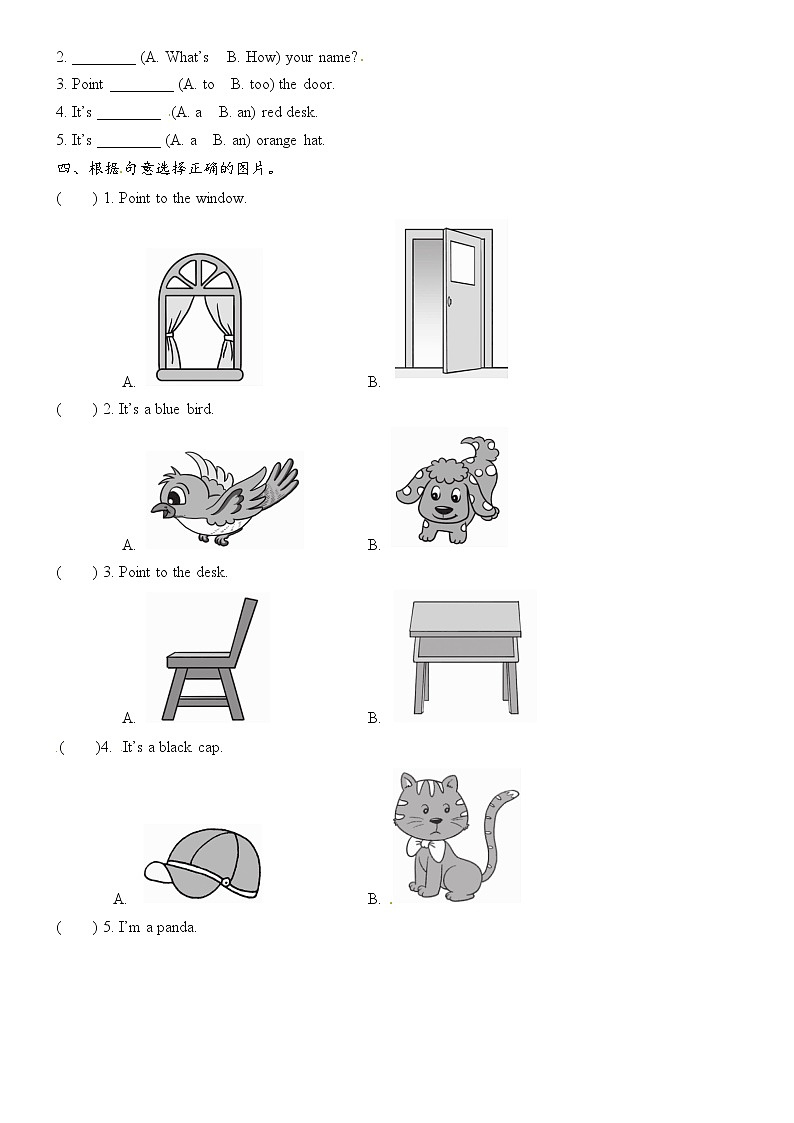 2. ________ (A. What's B. How) your name?

3. Point ________ (A. to B. too) the door.

4. It's ________ (A. a B. an) red desk.

5. It's ________ (A. a B. an) orange hat.

四、根据句意选择正确的图片。

( ) 1. Point to the window.

A. B.

( ) 2. It's a blue bird.

A. B.

( ) 3. Point to the desk.

A. B.

( )4. It's a black cap.

A. B.

( ) 5. I'm a panda.