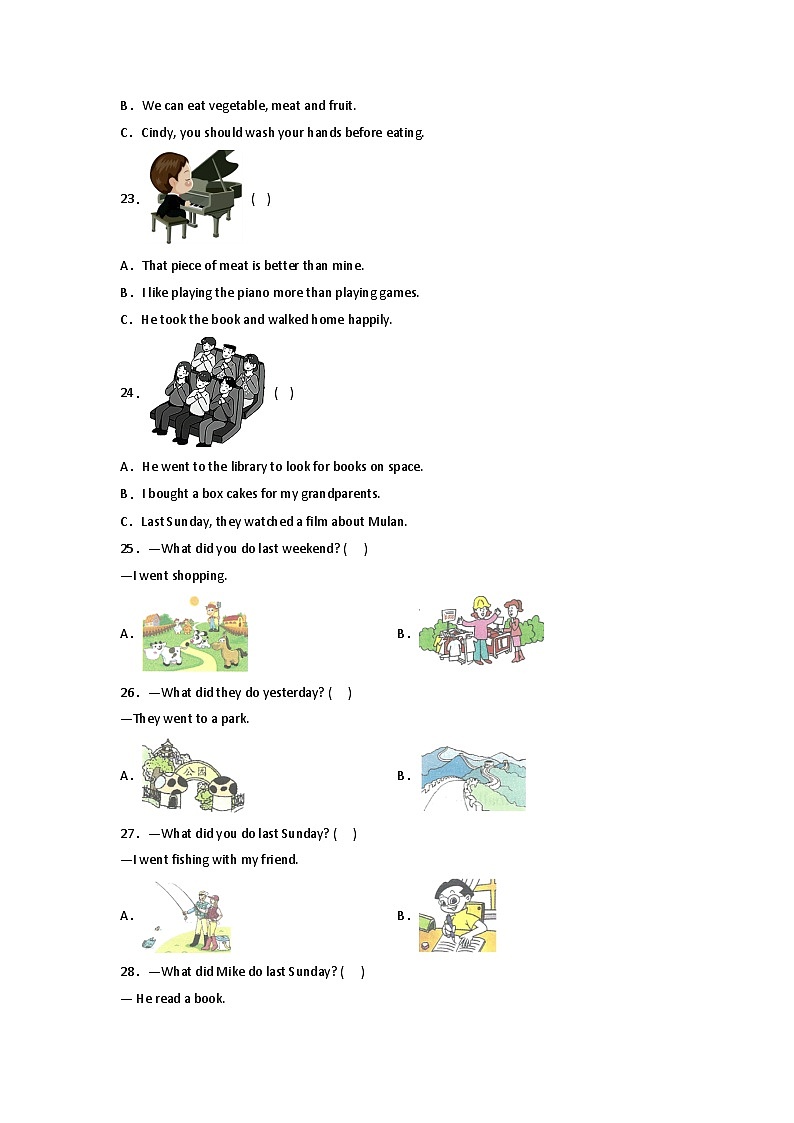 B． We can eat vegetable, meat and fruit.

C． Cindy, you should wash your hands before eating.

23． ( )

A． That piece of meat is better than mine.

B． I like playing the piano more than playing games.

C． He took the book and walked home happily.

24． ( )

A． He went to the library to look for books on space.

B． I bought a box cakes for my grandparents.

C． Last Sunday, they watched a film about Mulan.

25． —What did you do last weekend? ( )

—I went shopping.

A．

B．

26． —What did they do yesterday? ( )

—They went to a park.

A． 公园

B．

27． —What did you do last Sunday? ( )

—I went fishing with my friend.

A．

B．

28． —What did Mike do last Sunday? ( )

— He read a book.