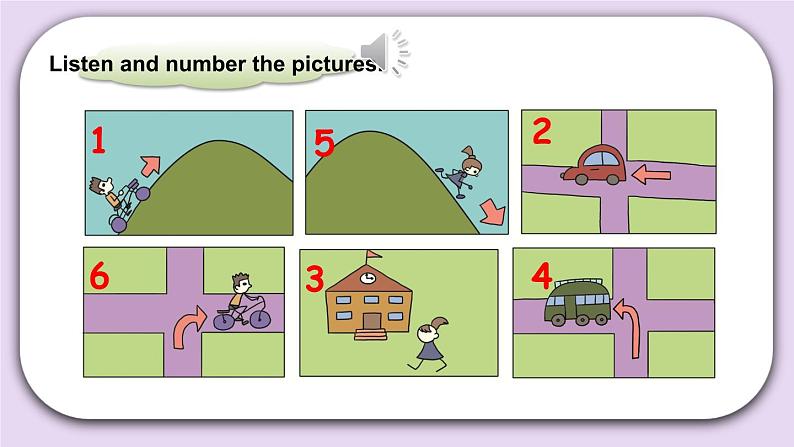 Listen and number the pictures.

1

5

2

6

3

4