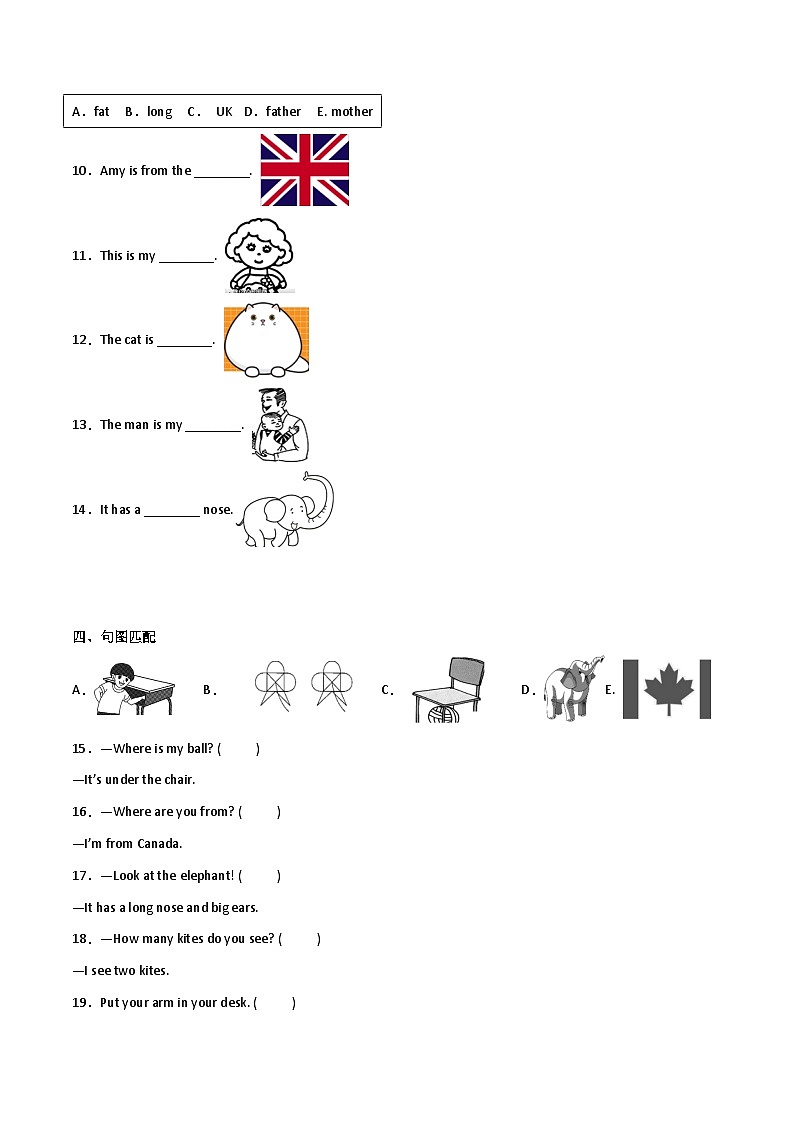 A．fat　B．long　C．　UK　D．father　E. mother

10．Amy is from the ________.

11．This is my ________.

12．The cat is ________.

13．The man is my ________.

14．It has a ________ nose.

四、句图匹配

A．　B．　C．　D．　E．

15．—Where is my ball? (　　)

—It's under the chair.

16．—Where are you from? (　　)

—I'm from Canada.

17．—Look at the elephant! (　　)

—It has a long nose and big ears.

18．—How many kites do you see? (　　)

—I see two kites.

19．Put your arm in your desk. (　　)