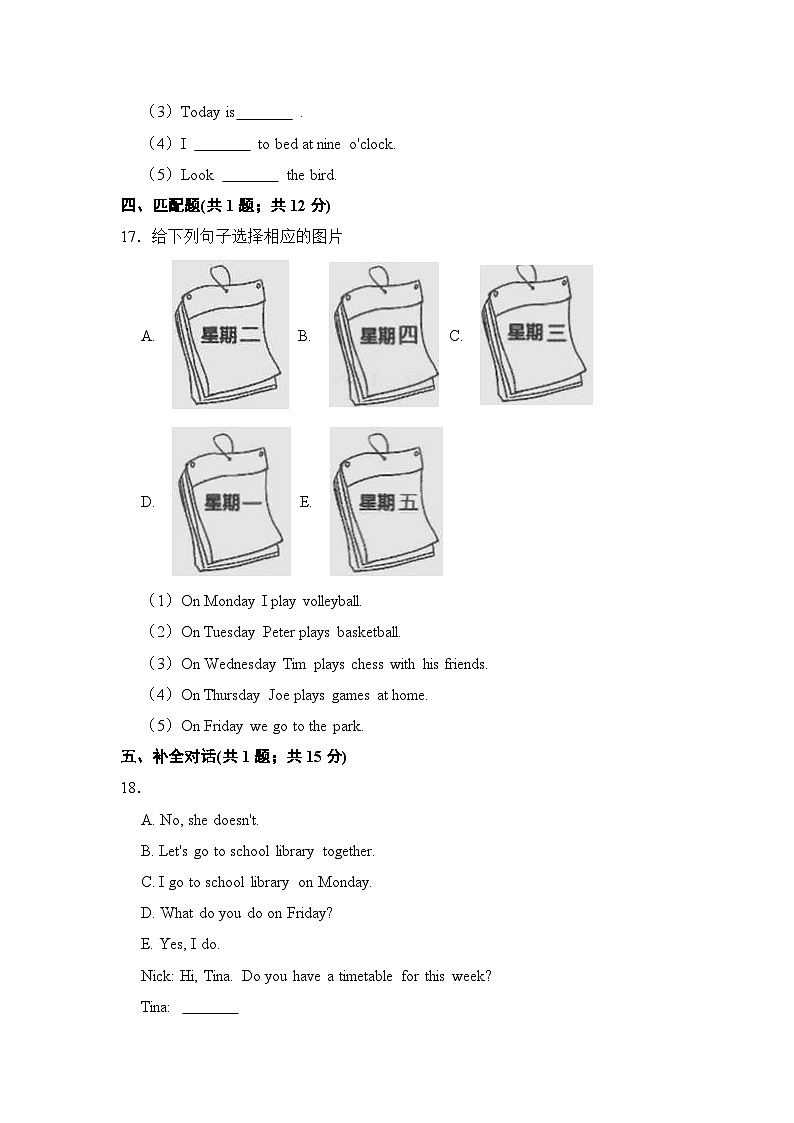 （3）Today is________ .

（4）I ________ to bed at nine o'clock.

（5）Look ________ the bird.

四、匹配题(共 1 题；共 12 分)

17．给下列句子选择相应的图片

A. 星期二 B. 星期四 C. 星期三

D. 星期一 E. 星期五

（1）On Monday I play volleyball.

（2）On Tuesday Peter plays basketball.

（3）On Wednesday Tim plays chess with his friends.

（4）On Thursday Joe plays games at home.

（5）On Friday we go to the park.

五、补全对话(共 1 题；共 15 分)

18.

A. No, she doesn't.

B. Let's go to school library together.

C. I go to school library on Monday.

D. What do you do on Friday?

E. Yes, I do.

Nick: Hi, Tina. Do you have a timetable for this week?

Tina: ________