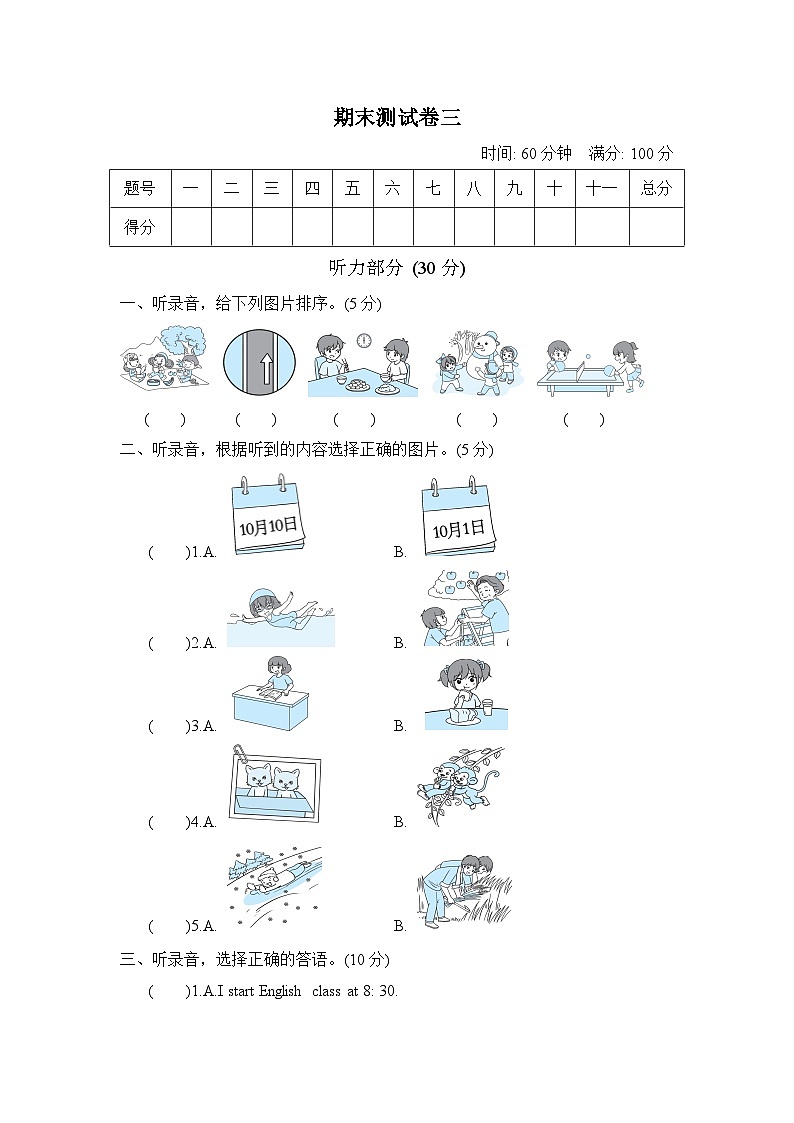 期末测试卷三

时间: 60 分钟　满分: 100 分

| 题号 | 一 | 二 | 三 | 四 | 五 | 六 | 七 | 八 | 九 | 十 | 十一 | 总分 |
|---|---|---|---|---|---|---|---|---|---|---|---|---|
| 得分 | | | | | | | | | | | | |

听力部分 (30 分)

一、听录音，给下列图片排序。(5 分)

(　　)　(　　)　(　　)　(　　)　(　　)

二、听录音，根据听到的内容选择正确的图片。(5 分)

(　　)1.A. 10月10日　B. 10月1日

(　　)2.A.　B.

(　　)3.A.　B.

(　　)4.A.　B.

(　　)5.A.　B.

三、听录音，选择正确的答语。(10 分)

(　　)1.A.I start English class at 8: 30.