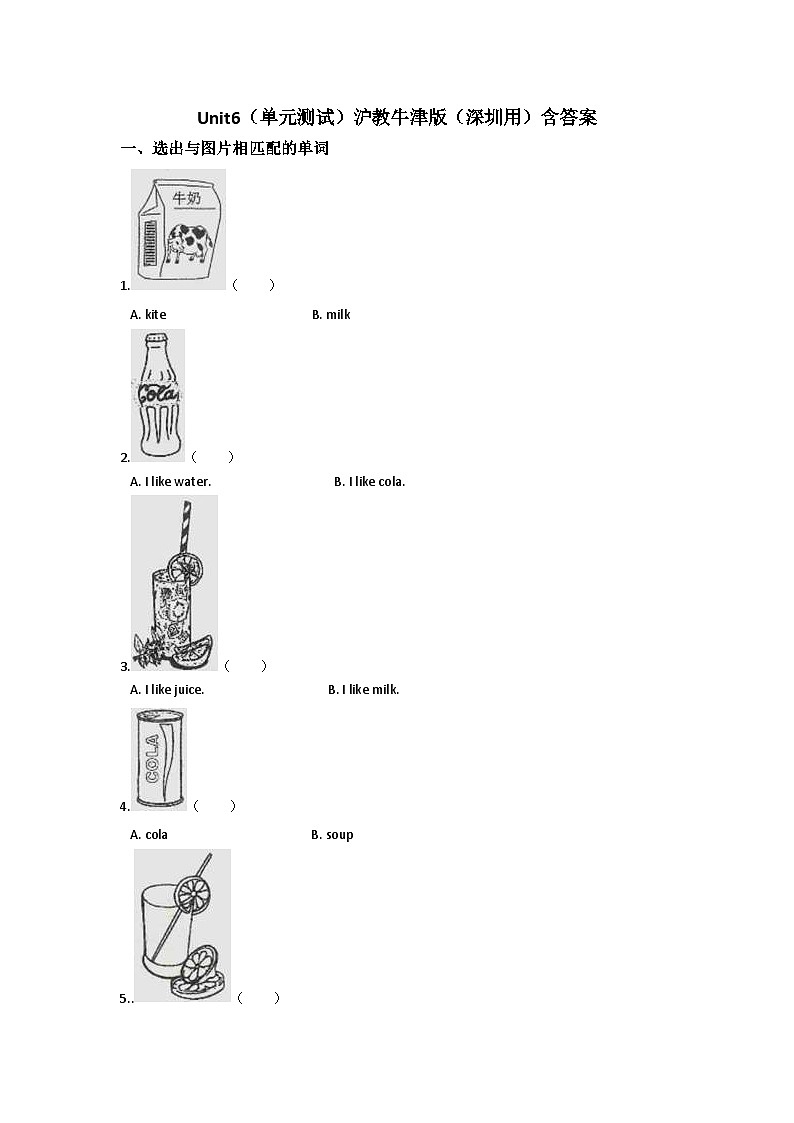 Unit6（单元测试）沪教牛津版（深圳用）含答案

一、选出与图片相匹配的单词

牛奶

1. （　　）

A. kite　　B. milk

Cola

2. （　　）

A. I like water.　　B. I like cola.

3. （　　）

A. I like juice.　　B. I like milk.

COLA

4. （　　）

A. cola　　B. soup

5.. （　　）