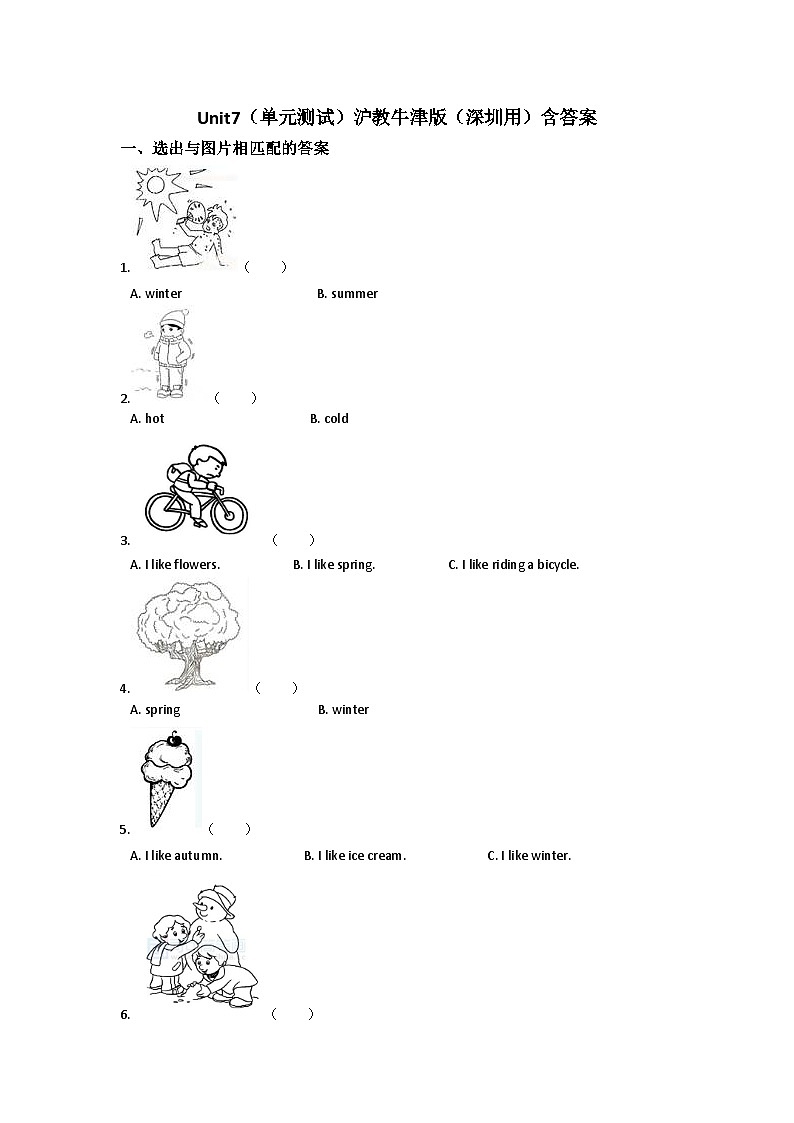 Unit7（单元测试）沪教牛津版（深圳用）含答案

一、选出与图片相匹配的答案

1. （　　）

A. winter　　B. summer

2. （　　）

A. hot　　B. cold

3. （　　）

A. I like flowers.　　B. I like spring.　　C. I like riding a bicycle.

4. （　　）

A. spring　　B. winter

5. （　　）

A. I like autumn.　　B. I like ice cream.　　C. I like winter.

6. （　　）