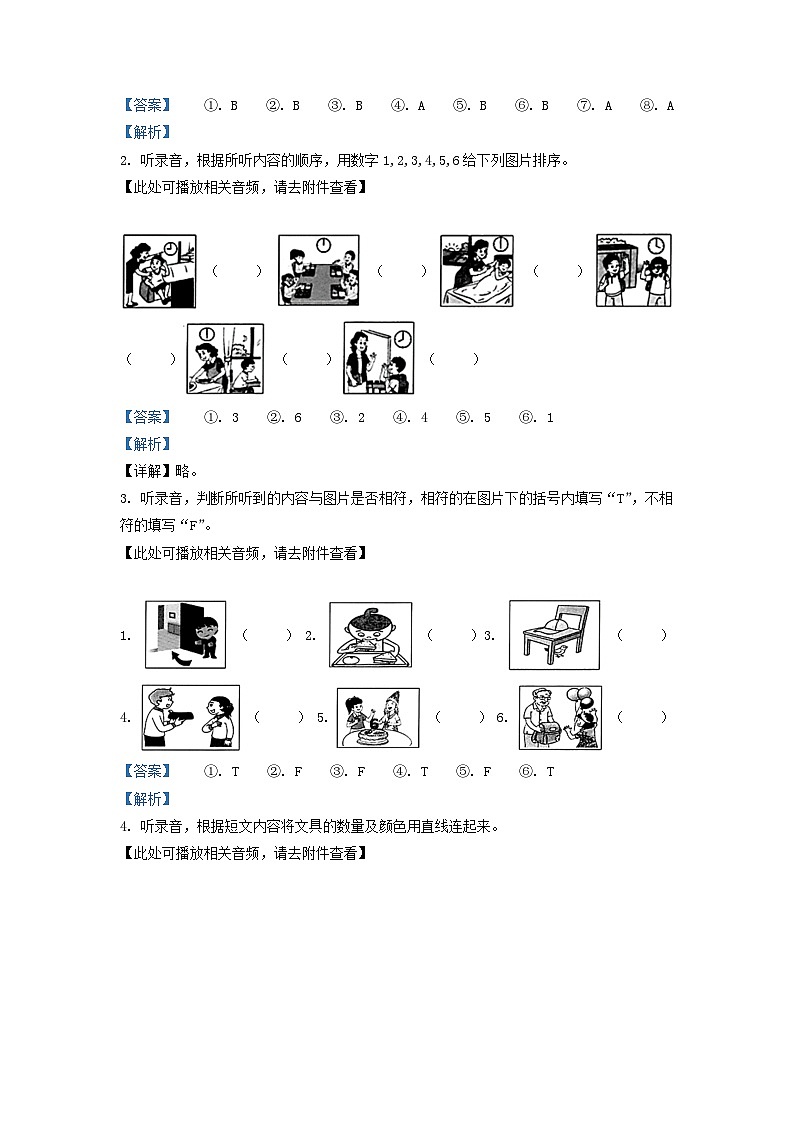 【答案】 ①. B ②. B ③. B ④. A ⑤. B ⑥. B ⑦. A ⑧. A

【解析】

2. 听录音，根据所听内容的顺序，用数字 1,2,3,4,5,6 给下列图片排序。

【此处可播放相关音频，请去附件查看】

( ) ( ) ( )

( ) ( ) ( )

【答案】 ①. 3 ②. 6 ③. 2 ④. 4 ⑤. 5 ⑥. 1

【解析】

【详解】略。

3. 听录音，判断所听到的内容与图片是否相符，相符的在图片下的括号内填写“T”，不相符的填写“F”。

【此处可播放相关音频，请去附件查看】

1. ( ) 2. ( ) 3. ( )

4. ( ) 5. ( ) 6. ( )

【答案】 ①. T ②. F ③. F ④. T ⑤. F ⑥. T

【解析】

4. 听录音，根据短文内容将文具的数量及颜色用直线连起来。

【此处可播放相关音频，请去附件查看】