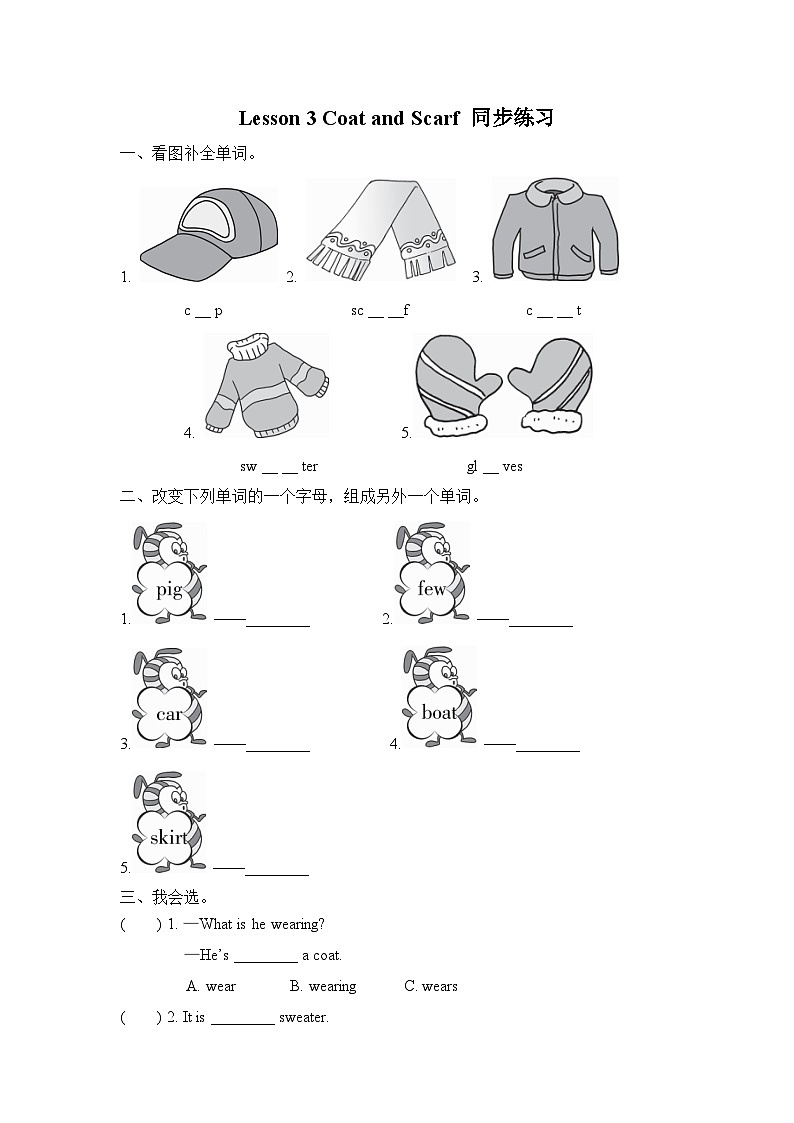 Lesson 3 Coat and Scarf 同步练习

一、看图补全单词。

1. c __ p

2. sc __ __f

3. c __ __ t

4. sw __ __ ter

5. gl __ ves

二、改变下列单词的一个字母，组成另外一个单词。

1. pig ____________

2. few ____________

3. car ____________

4. boat ____________

5. skirt ____________

三、我会选。

(　　) 1. —What is he wearing?

—He's ________ a coat.

A. wear　　B. wearing　　C. wears

(　　) 2. It is ________ sweater.