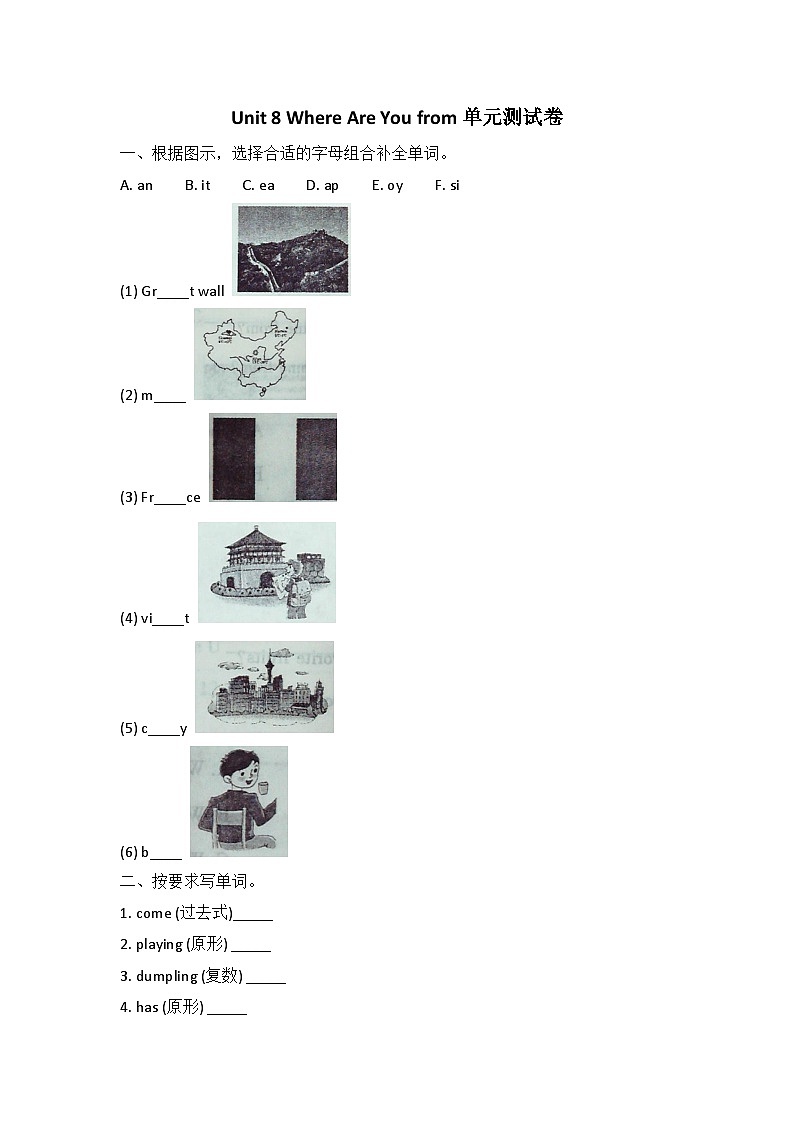 Unit 8 Where Are You from 单元测试卷

一、根据图示，选择合适的字母组合补全单词。

A. an B. it C. ea D. ap E. oy F. si

(1) Gr____t wall

(2) m____

(3) Fr____ce

(4) vi____t

(5) c____y

(6) b____

二、按要求写单词。

1. come (过去式)_____

2. playing (原形) _____

3. dumpling (复数) _____

4. has (原形) _____