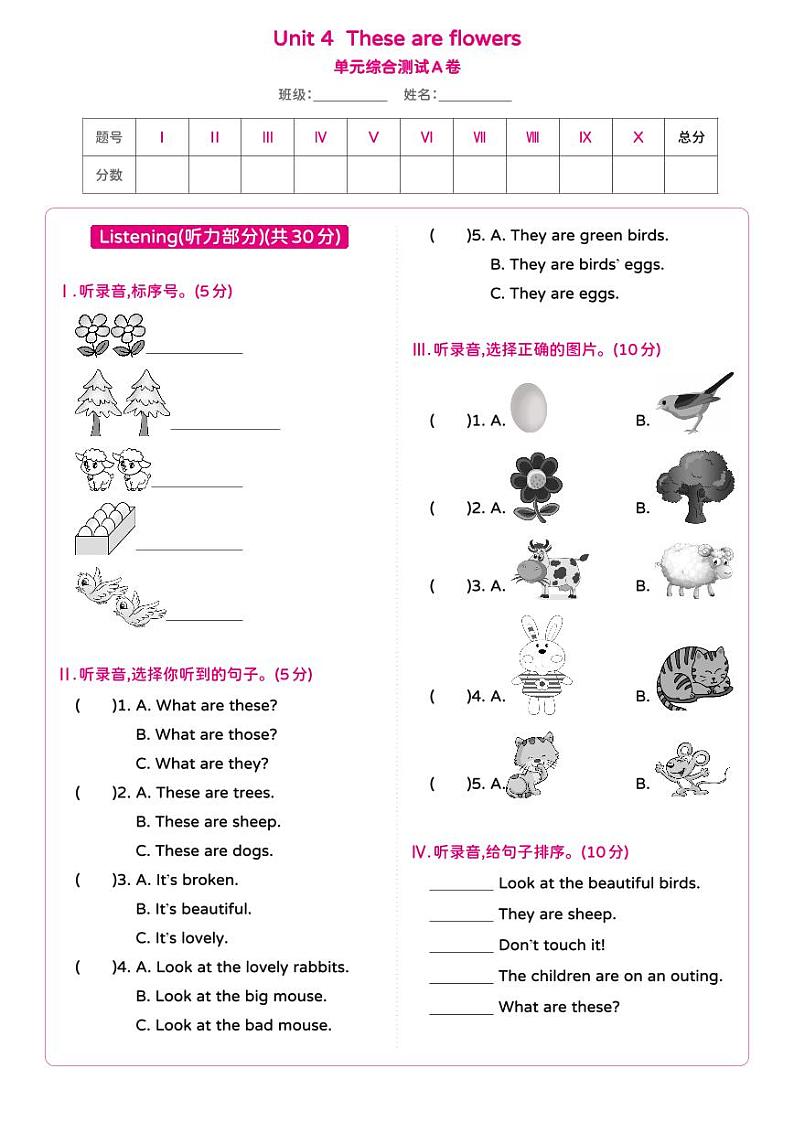 Unit 4 These are flowers

单元综合测试A卷

班级:__________ 姓名:__________

| 题号 | Ⅰ | Ⅱ | Ⅲ | Ⅳ | Ⅴ | Ⅵ | Ⅶ | Ⅷ | Ⅸ | Ⅹ | 总分 |
|---|---|---|---|---|---|---|---|---|---|---|---|
| 分数 | | | | | | | | | | | |

Listening(听力部分)(共30分)

Ⅰ. 听录音,标序号。(5分)

__________

__________

__________

__________

__________

Ⅱ. 听录音,选择你听到的句子。(5分)

( )1. A. What are these?
B. What are those?
C. What are they?

( )2. A. These are trees.
B. These are sheep.
C. These are dogs.

( )3. A. It's broken.
B. It's beautiful.
C. It's lovely.

( )4. A. Look at the lovely rabbits.
B. Look at the big mouse.
C. Look at the bad mouse.

( )5. A. They are green birds.
B. They are birds' eggs.
C. They are eggs.

Ⅲ. 听录音,选择正确的图片。(10分)

( )1. A. B.

( )2. A. B.

( )3. A. B.

( )4. A. B.

( )5. A. B.

Ⅳ. 听录音,给句子排序。(10分)

________ Look at the beautiful birds.

________ They are sheep.

________ Don't touch it!

________ The children are on an outing.

________ What are these?