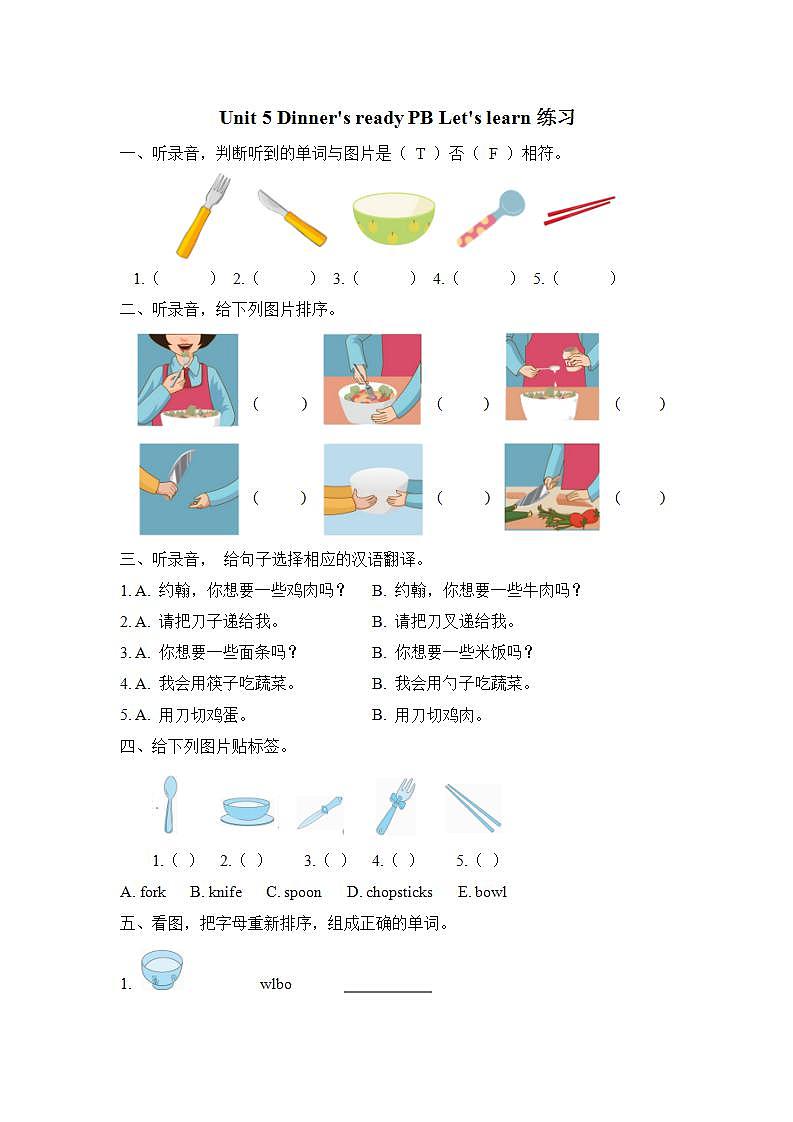 Unit 5 Dinner's ready PB Let's learn 练习

一、听录音，判断听到的单词与图片是（ T ）否（ F ）相符。

1.（ ） 2.（ ） 3.（ ） 4.（ ） 5.（ ）

二、听录音，给下列图片排序。

（ ） （ ） （ ）

（ ） （ ） （ ）

三、听录音， 给句子选择相应的汉语翻译。

1. A. 约翰，你想要一些鸡肉吗？ B. 约翰，你想要一些牛肉吗？

2. A. 请把刀子递给我。 B. 请把刀叉递给我。

3. A. 你想要一些面条吗？ B. 你想要一些米饭吗？

4. A. 我会用筷子吃蔬菜。 B. 我会用勺子吃蔬菜。

5. A. 用刀切鸡蛋。 B. 用刀切鸡肉。

四、给下列图片贴标签。

1.（ ） 2.（ ） 3.（ ） 4.（ ） 5.（ ）

A. fork B. knife C. spoon D. chopsticks E. bowl

五、看图，把字母重新排序，组成正确的单词。

1. wlbo ___________