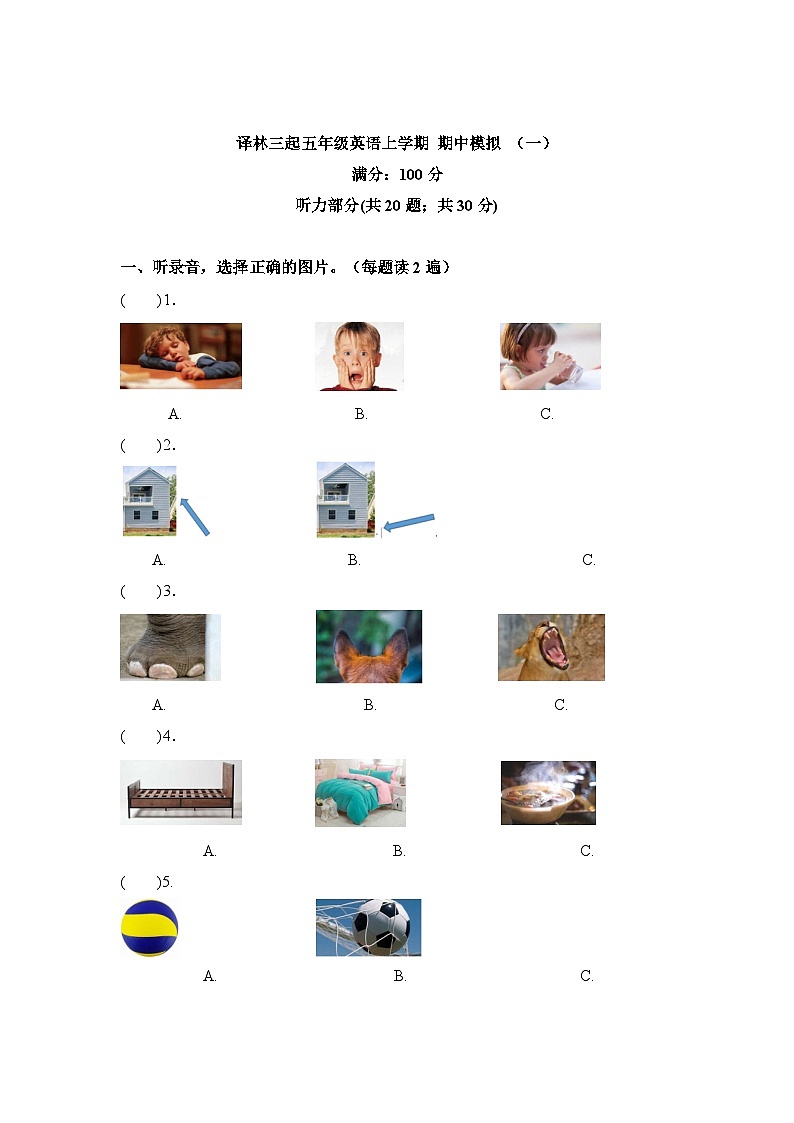 译林三起五年级英语上学期 期中模拟 （一）

满分：100 分

听力部分(共 20 题；共 30 分)

一、听录音，选择正确的图片。（每题读 2 遍）

(　　)1.

A.　　B.　　C.

(　　)2.

A.　　B.　　C.

(　　)3.

A.　　B.　　C.

(　　)4.

A.　　B.　　C.

(　　)5.

A.　　B.　　C.