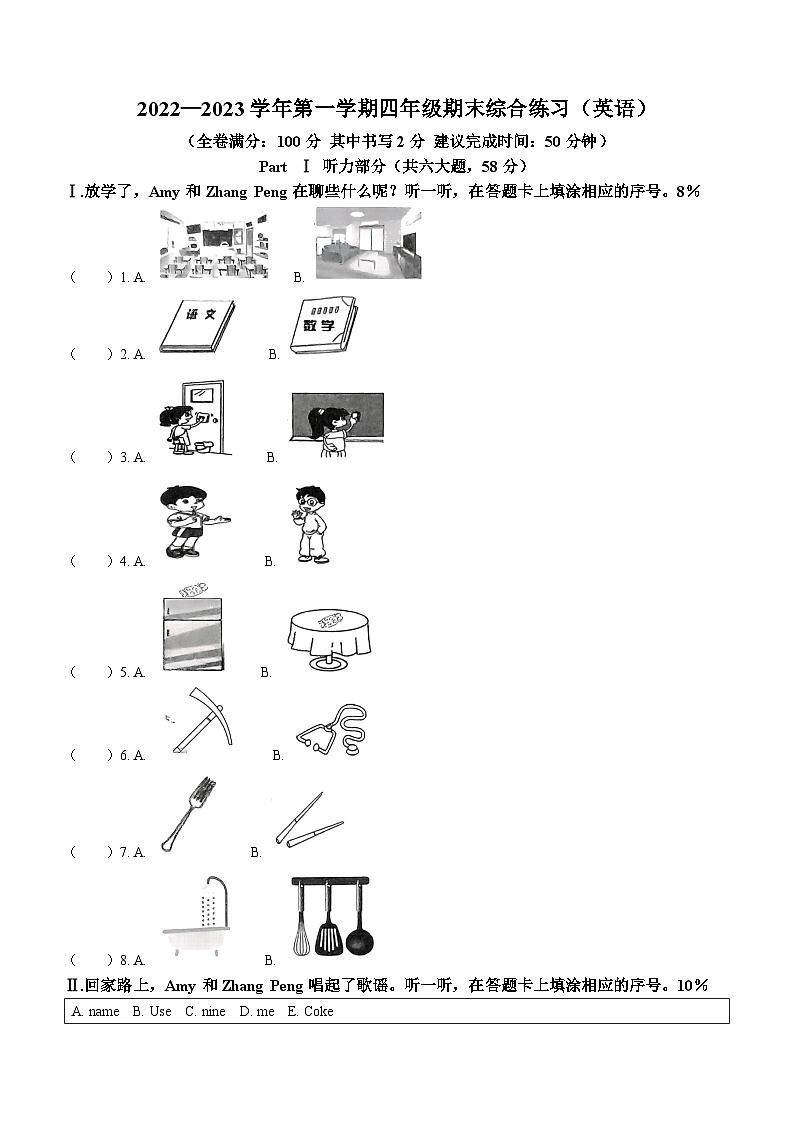 2022—2023 学年第一学期四年级期末综合练习（英语）

（全卷满分：100 分 其中书写 2 分 建议完成时间：50 分钟）

Part Ⅰ 听力部分（共六大题，58 分）

Ⅰ.放学了，Amy 和 Zhang Peng 在聊些什么呢？听一听，在答题卡上填涂相应的序号。8％

（ ）1. A. B.

（ ）2. A. 语文 B. 数学

（ ）3. A. B.

（ ）4. A. B.

（ ）5. A. B.

（ ）6. A. B.

（ ）7. A. B.

（ ）8. A. B.

Ⅱ.回家路上，Amy 和 Zhang Peng 唱起了歌谣。听一听，在答题卡上填涂相应的序号。10％

A. name B. Use C. nine D. me E. Coke