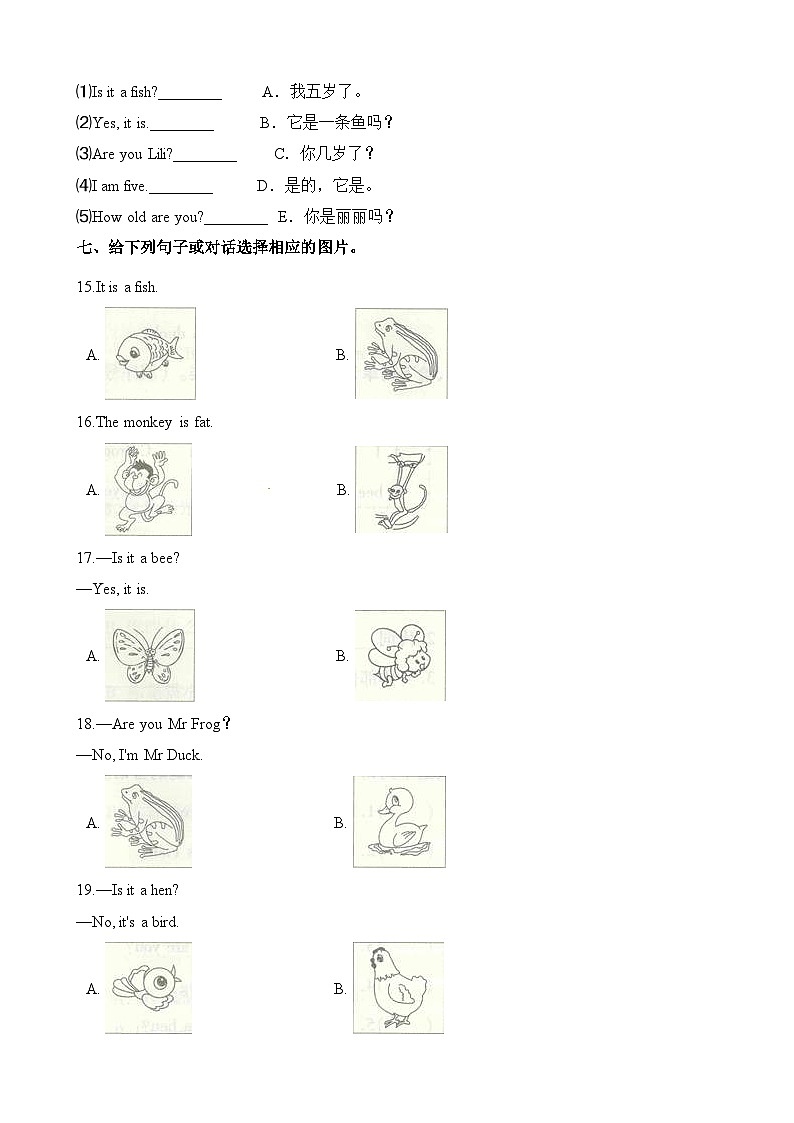 ⑴Is it a fish?________ A．我五岁了。

⑵Yes, it is.________ B．它是一条鱼吗？

⑶Are you Lili?________ C．你几岁了？

⑷I am five.________ D．是的，它是。

⑸How old are you?________ E．你是丽丽吗？

七、给下列句子或对话选择相应的图片。

15.It is a fish.

A. B.

16.The monkey is fat.

A. B.

17.—Is it a bee?

—Yes, it is.

A. B.

18.—Are you Mr Frog？

—No, I'm Mr Duck.

A. B.

19.—Is it a hen?

—No, it's a bird.

A. B.