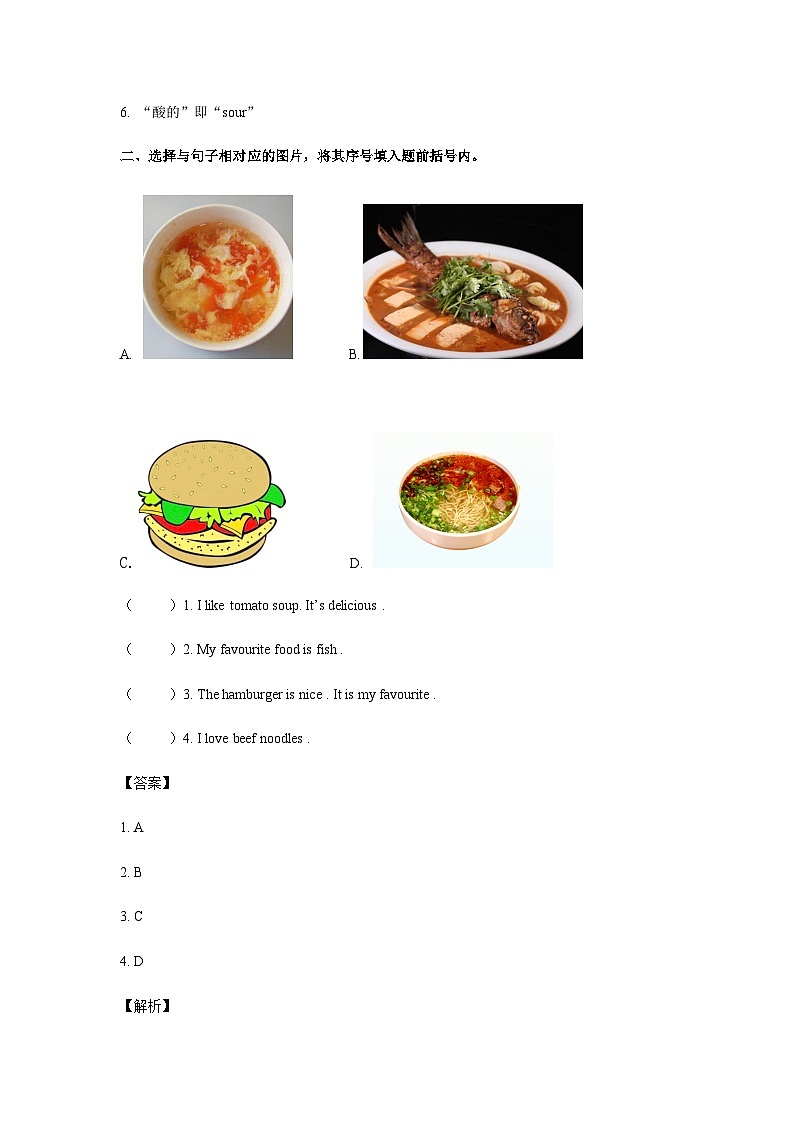 6. “酸的”即“sour”

二、选择与句子相对应的图片，将其序号填入题前括号内。

A.

B.

C.

D.

（　　）1. I like tomato soup. It’s delicious .

（　　）2. My favourite food is fish .

（　　）3. The hamburger is nice . It is my favourite .

（　　）4. I love beef noodles .

【答案】

1. A

2. B

3. C

4. D

【解析】