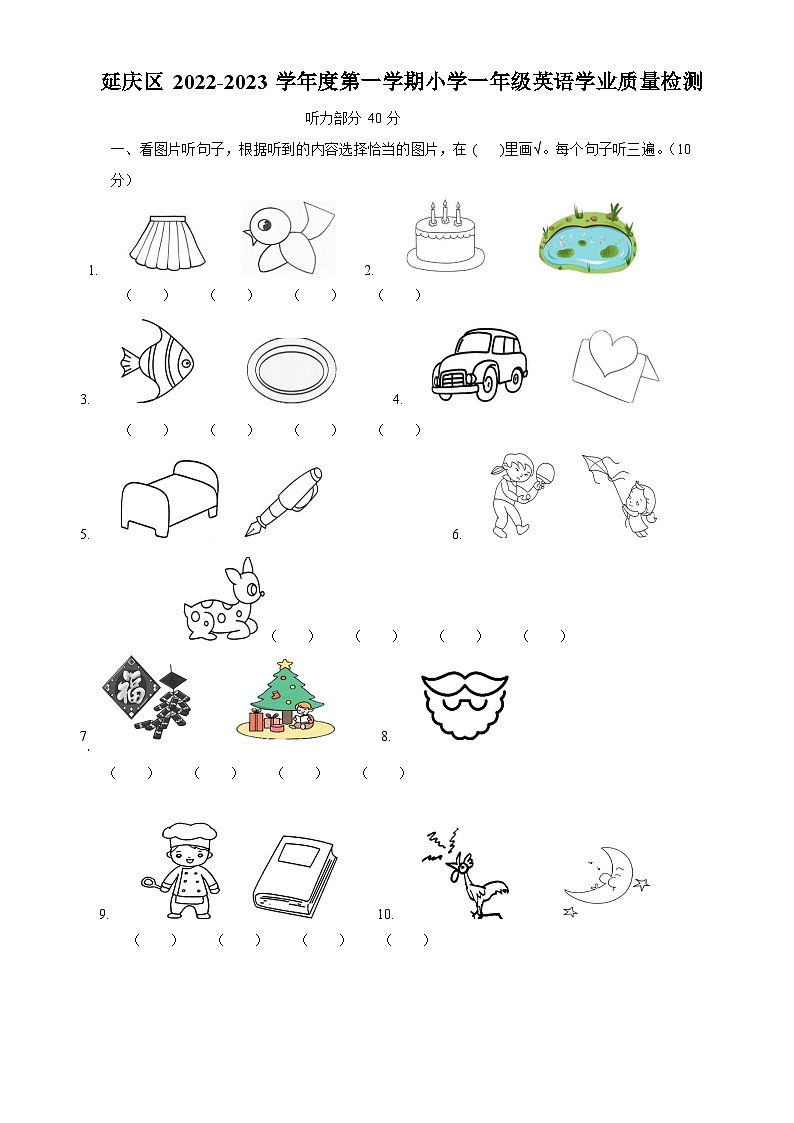 延庆区 2022-2023 学年度第一学期小学一年级英语学业质量检测

听力部分 40 分

一、看图片听句子，根据听到的内容选择恰当的图片，在（ ）里画√。每个句子听三遍。（10 分）

1. 2.

（ ） （ ） （ ） （ ）

3. 4.

（ ） （ ） （ ） （ ）

5. 6.

（ ） （ ） （ ） （ ）

福

7. 8.

（ ） （ ） （ ） （ ）

9. 10.

（ ） （ ） （ ） （ ）