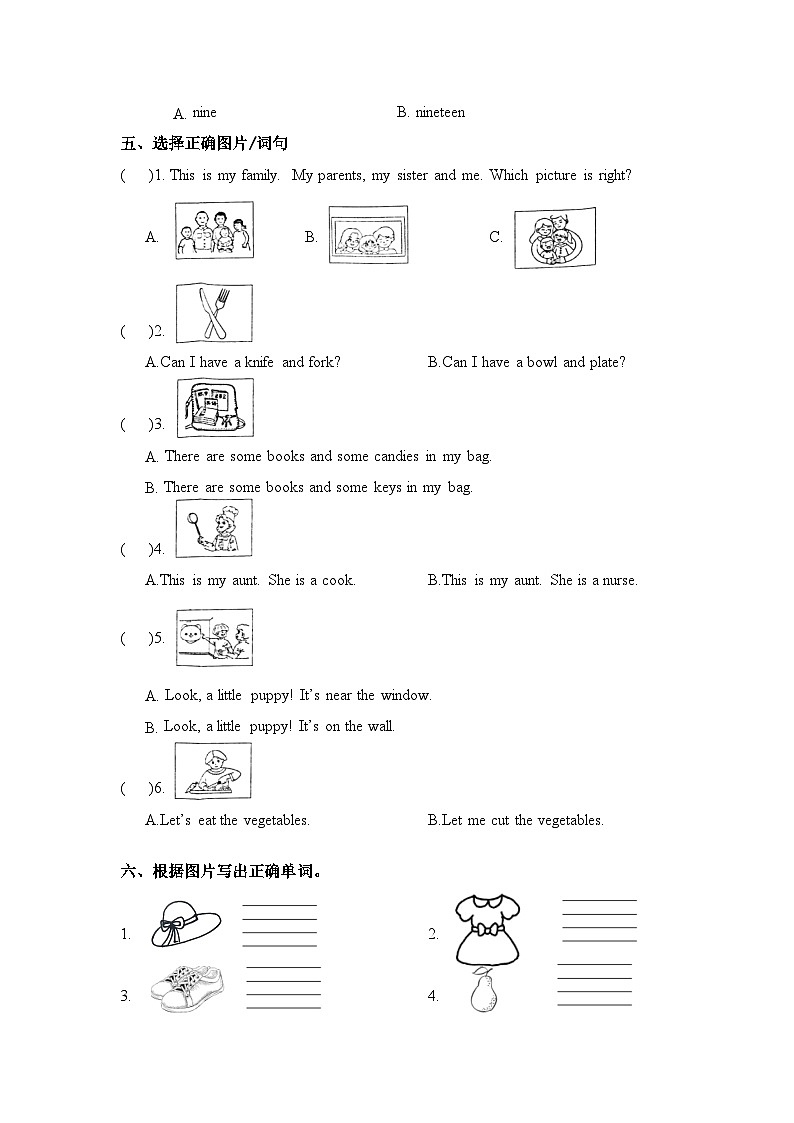 A. nine B. nineteen

五、选择正确图片/词句

(　)1. This is my family. My parents, my sister and me. Which picture is right?

A. B. C.

(　)2.

A.Can I have a knife and fork? B.Can I have a bowl and plate?

(　)3.

A. There are some books and some candies in my bag.

B. There are some books and some keys in my bag.

(　)4.

A.This is my aunt. She is a cook. B.This is my aunt. She is a nurse.

(　)5.

A. Look, a little puppy! It's near the window.

B. Look, a little puppy! It's on the wall.

(　)6.

A.Let's eat the vegetables. B.Let me cut the vegetables.

六、根据图片写出正确单词。

1. 2.

3. 4.