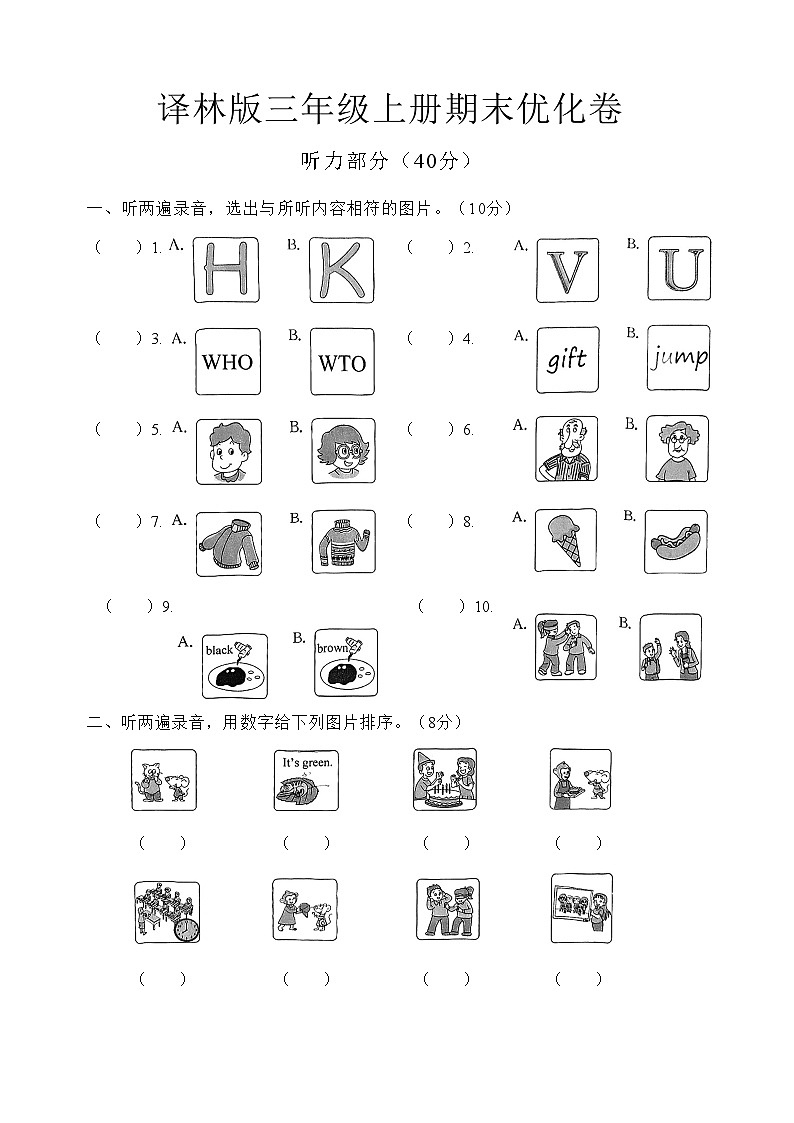 译林版三年级上册期末优化卷

听力部分（40分）

一、听两遍录音，选出与所听内容相符的图片。（10分）

（ ）1. A. H B. K （ ）2. A. V B. U

（ ）3. A. WHO B. WTO （ ）4. A. gift B. jump

（ ）5. A. B. （ ）6. A. B.

（ ）7. A. B. （ ）8. A. B.

（ ）9. A. black B. brown （ ）10. A. B.

二、听两遍录音，用数字给下列图片排序。（8分）

It's green.

（ ） （ ） （ ） （ ）

（ ） （ ） （ ） （ ）