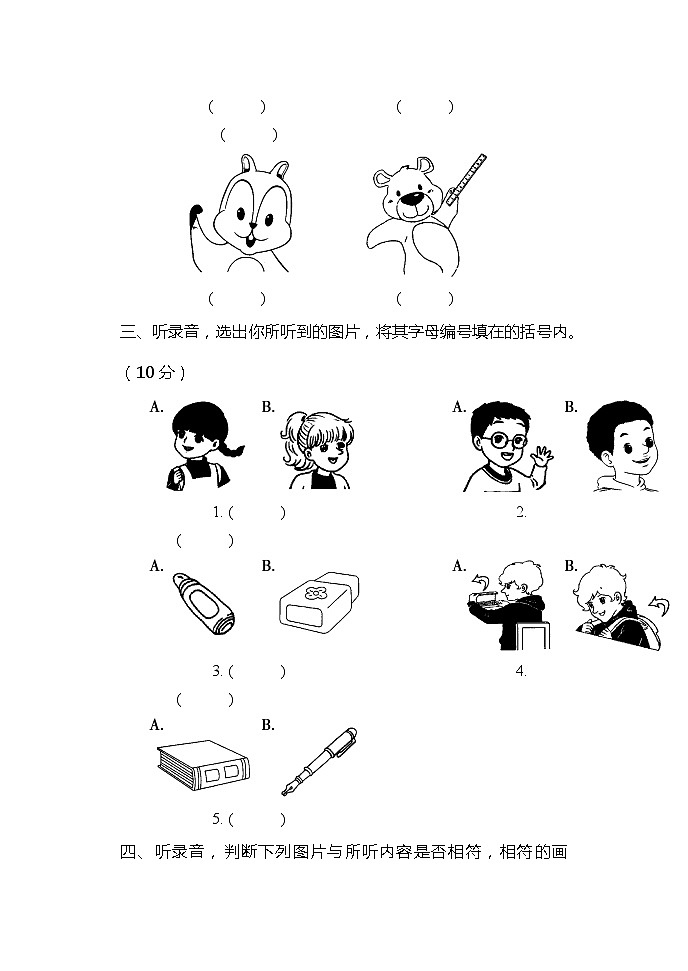 (　　)　　(　　)

(　　)

(　　)　　(　　)

三、听录音，选出你所听到的图片，将其字母编号填在的括号内。

（10分）

A.　B.　A.　B.

1. (　　)　2.

(　　)

A.　B.　A.　B.

3. (　　)　4.

(　　)

A.　B.

5. (　　)

四、听录音，判断下列图片与所听内容是否相符，相符的画