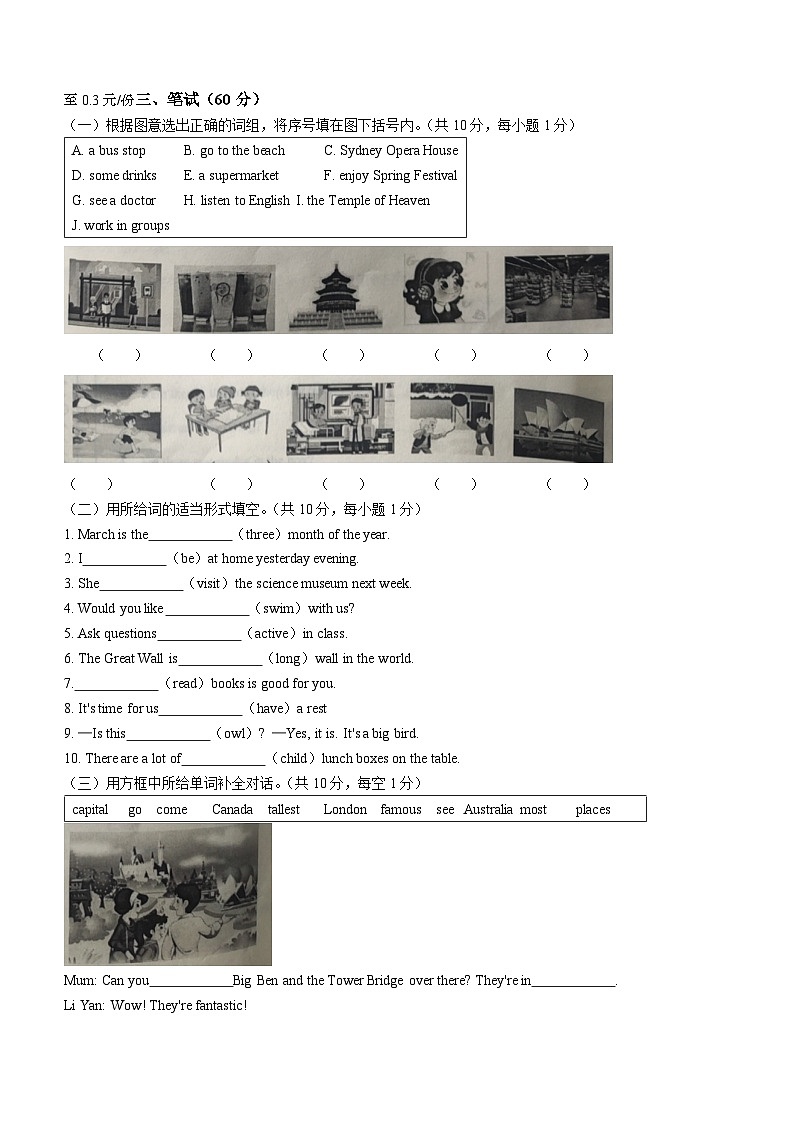 至 0.3 元/份三、笔试（60 分）

（一）根据图意选出正确的词组，将序号填在图下括号内。（共 10 分，每小题 1 分）

A. a bus stop B. go to the beach C. Sydney Opera House
D. some drinks E. a supermarket F. enjoy Spring Festival
G. see a doctor H. listen to English I. the Temple of Heaven
J. work in groups

（ ） （ ） （ ） （ ） （ ）

（ ） （ ） （ ） （ ） （ ）

（二）用所给词的适当形式填空。（共 10 分，每小题 1 分）

1. March is the____________（three）month of the year.
2. I____________（be）at home yesterday evening.
3. She____________（visit）the science museum next week.
4. Would you like____________（swim）with us?
5. Ask questions____________（active）in class.
6. The Great Wall is____________（long）wall in the world.
7.____________（read）books is good for you.
8. It's time for us____________（have）a rest
9. —Is this____________（owl）? —Yes, it is. It's a big bird.
10. There are a lot of____________（child）lunch boxes on the table.

（三）用方框中所给单词补全对话。（共 10 分，每空 1 分）

capital go come Canada tallest London famous see Australia most places

Mum: Can you____________Big Ben and the Tower Bridge over there? They're in____________.
Li Yan: Wow! They're fantastic!