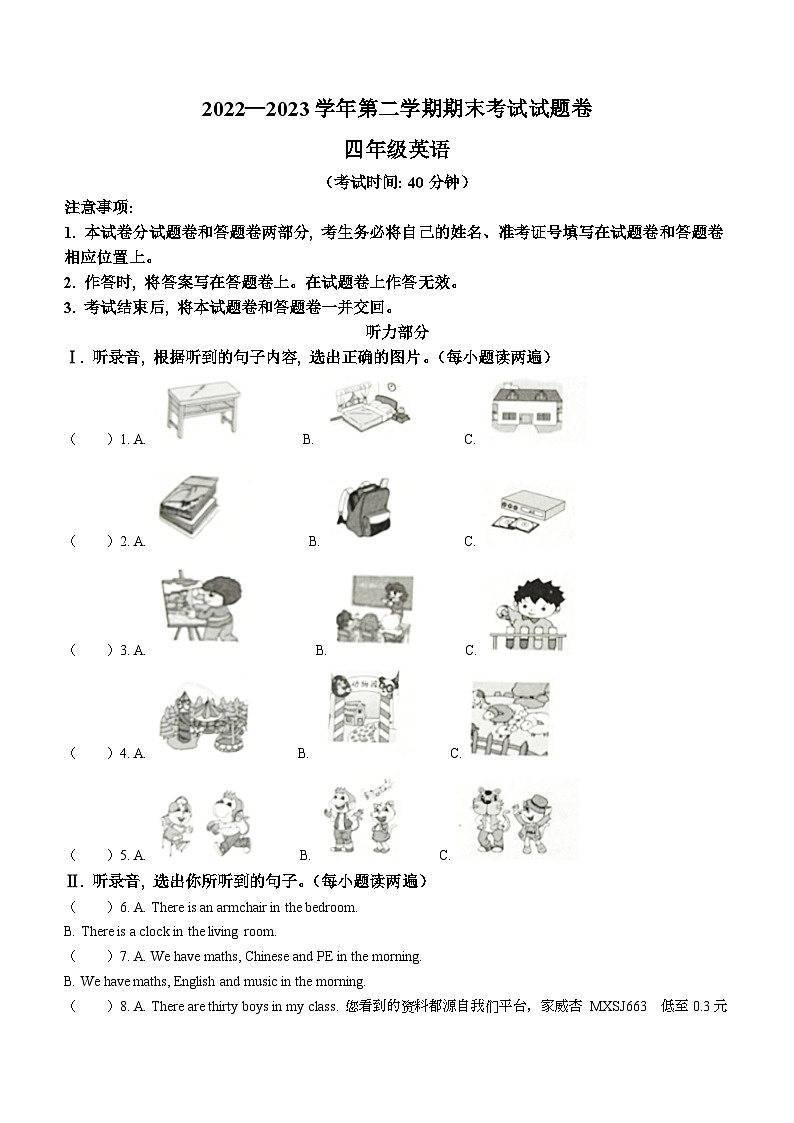 2022—2023 学年第二学期期末考试试题卷

四年级英语

（考试时间: 40 分钟）

注意事项:

1. 本试卷分试题卷和答题卷两部分, 考生务必将自己的姓名、准考证号填写在试题卷和答题卷相应位置上。

2. 作答时, 将答案写在答题卷上。在试题卷上作答无效。

3. 考试结束后, 将本试题卷和答题卷一并交回。

听力部分

Ⅰ. 听录音, 根据听到的句子内容, 选出正确的图片。（每小题读两遍）

（　　）1. A.　　B.　　C.

（　　）2. A.　　B.　　C.

（　　）3. A.　　B.　　C.

（　　）4. A.　　B.　　C.

（　　）5. A.　　B.　　C.

Ⅱ. 听录音, 选出你所听到的句子。（每小题读两遍）

（　　）6. A. There is an armchair in the bedroom.

B. There is a clock in the living room.

（　　）7. A. We have maths, Chinese and PE in the morning.

B. We have maths, English and music in the morning.

（　　）8. A. There are thirty boys in my class. 您看到的资料都源自我们平台，家威杏 MXSJ663 低至 0.3 元