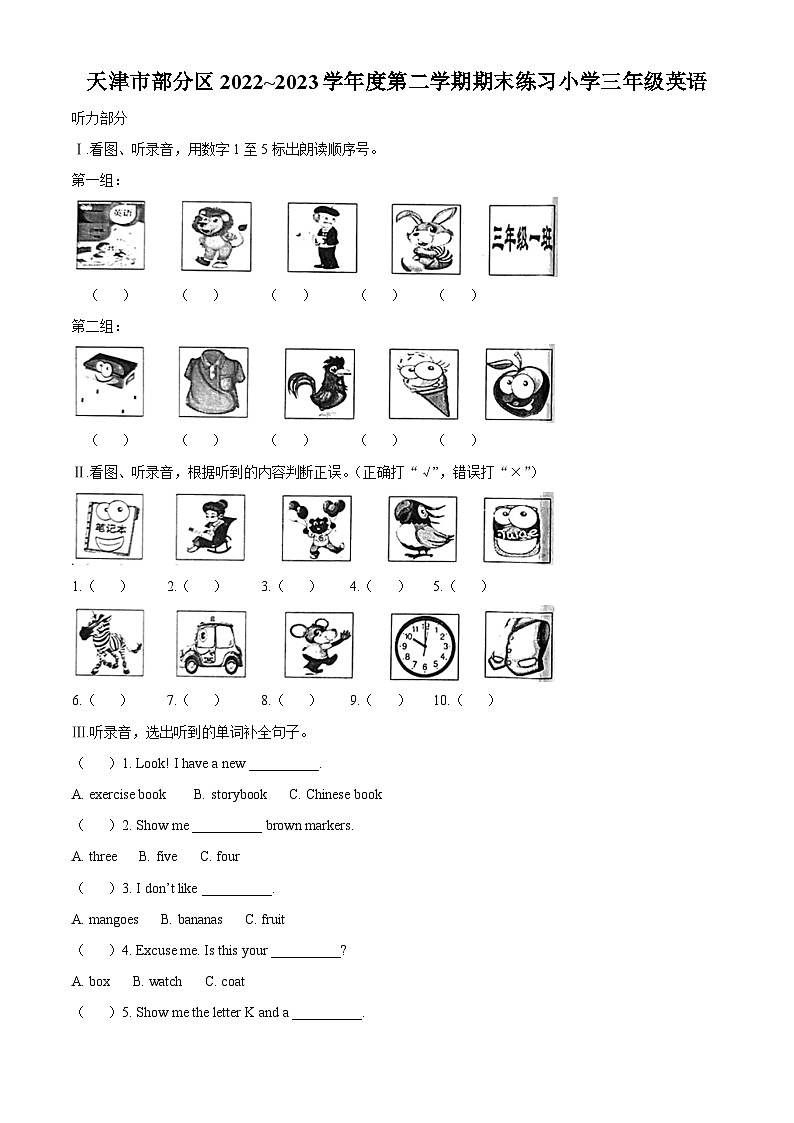 天津市部分区 2022~2023 学年度第二学期期末练习小学三年级英语

听力部分

Ⅰ.看图、听录音，用数字 1 至 5 标出朗读顺序号。

第一组：

英语

三年级一班

（ ） （ ） （ ） （ ） （ ）

第二组：

（ ） （ ） （ ） （ ） （ ）

Ⅱ.看图、听录音，根据听到的内容判断正误。（正确打“√”，错误打“×”）

笔记本

1.（ ） 2.（ ） 3.（ ） 4.（ ） 5.（ ）

6.（ ） 7.（ ） 8.（ ） 9.（ ） 10.（ ）

Ⅲ.听录音，选出听到的单词补全句子。

（ ）1. Look! I have a new __________.

A. exercise book B. storybook C. Chinese book

（ ）2. Show me __________ brown markers.

A. three B. five C. four

（ ）3. I don't like __________.

A. mangoes B. bananas C. fruit

（ ）4. Excuse me. Is this your __________?

A. box B. watch C. coat

（ ）5. Show me the letter K and a __________.