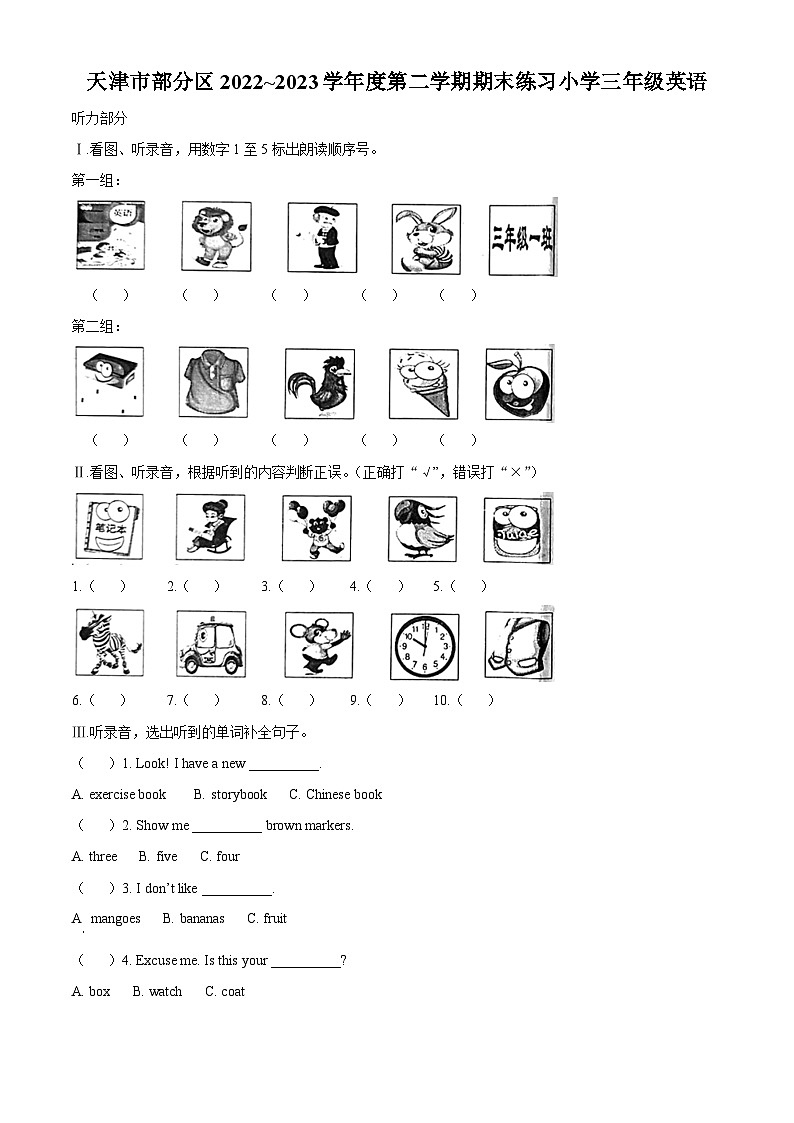 天津市部分区 2022~2023 学年度第二学期期末练习小学三年级英语

听力部分

Ⅰ.看图、听录音，用数字 1 至 5 标出朗读顺序号。

第一组：

英语

三年级一班

（ ） （ ） （ ） （ ） （ ）

第二组：

（ ） （ ） （ ） （ ） （ ）

Ⅱ.看图、听录音，根据听到的内容判断正误。（正确打“√”，错误打“×”）

笔记本

1.（ ） 2.（ ） 3.（ ） 4.（ ） 5.（ ）

6.（ ） 7.（ ） 8.（ ） 9.（ ） 10.（ ）

Ⅲ.听录音，选出听到的单词补全句子。

（ ）1. Look! I have a new __________.

A. exercise book B. storybook C. Chinese book

（ ）2. Show me __________ brown markers.

A. three B. five C. four

（ ）3. I don't like __________.

A. mangoes B. bananas C. fruit

（ ）4. Excuse me. Is this your __________?

A. box B. watch C. coat