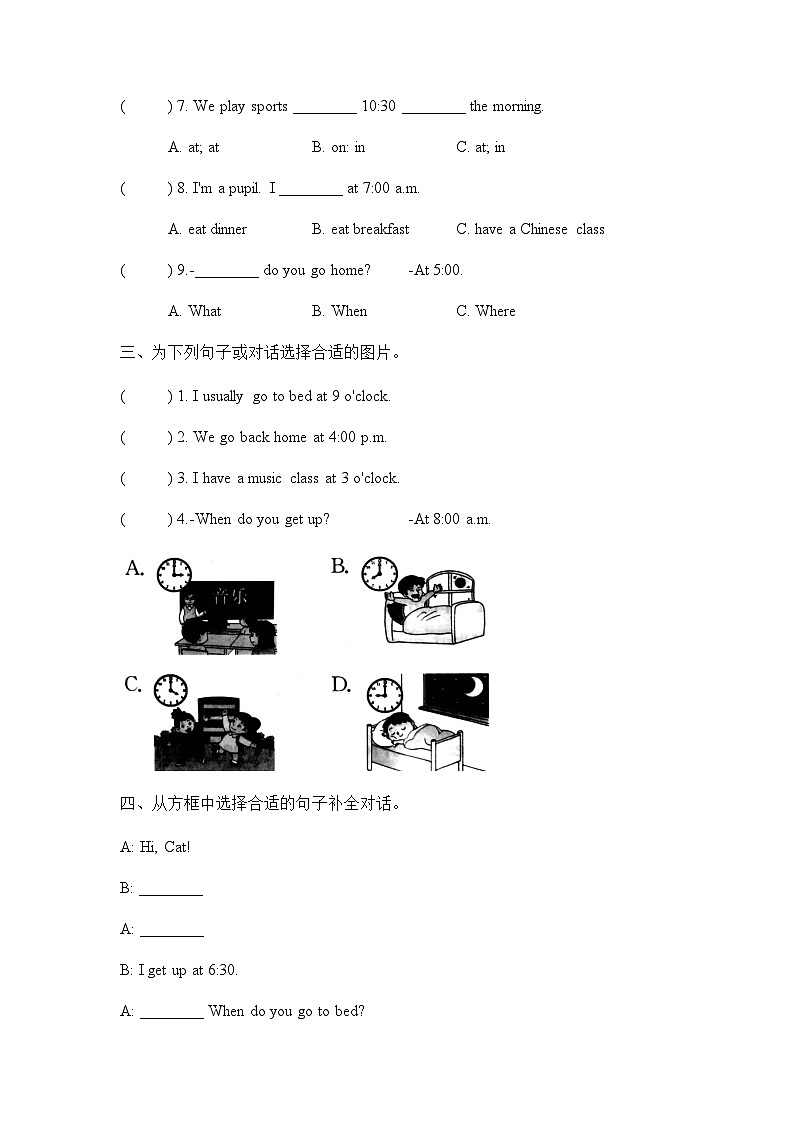 (　　) 7. We play sports ________ 10:30 ________ the morning.

A. at; at　　B. on: in　　C. at; in

(　　) 8. I'm a pupil. I ________ at 7:00 a.m.

A. eat dinner　　B. eat breakfast　　C. have a Chinese class

(　　) 9.-________ do you go home?　　-At 5:00.

A. What　　B. When　　C. Where

三、为下列句子或对话选择合适的图片。

(　　) 1. I usually go to bed at 9 o'clock.

(　　) 2. We go back home at 4:00 p.m.

(　　) 3. I have a music class at 3 o'clock.

(　　) 4.-When do you get up?　　-At 8:00 a.m.

A.

音乐

B.

C.

D.

四、从方框中选择合适的句子补全对话。

A: Hi, Cat!

B: ________

A: ________

B: I get up at 6:30.

A: ________ When do you go to bed?