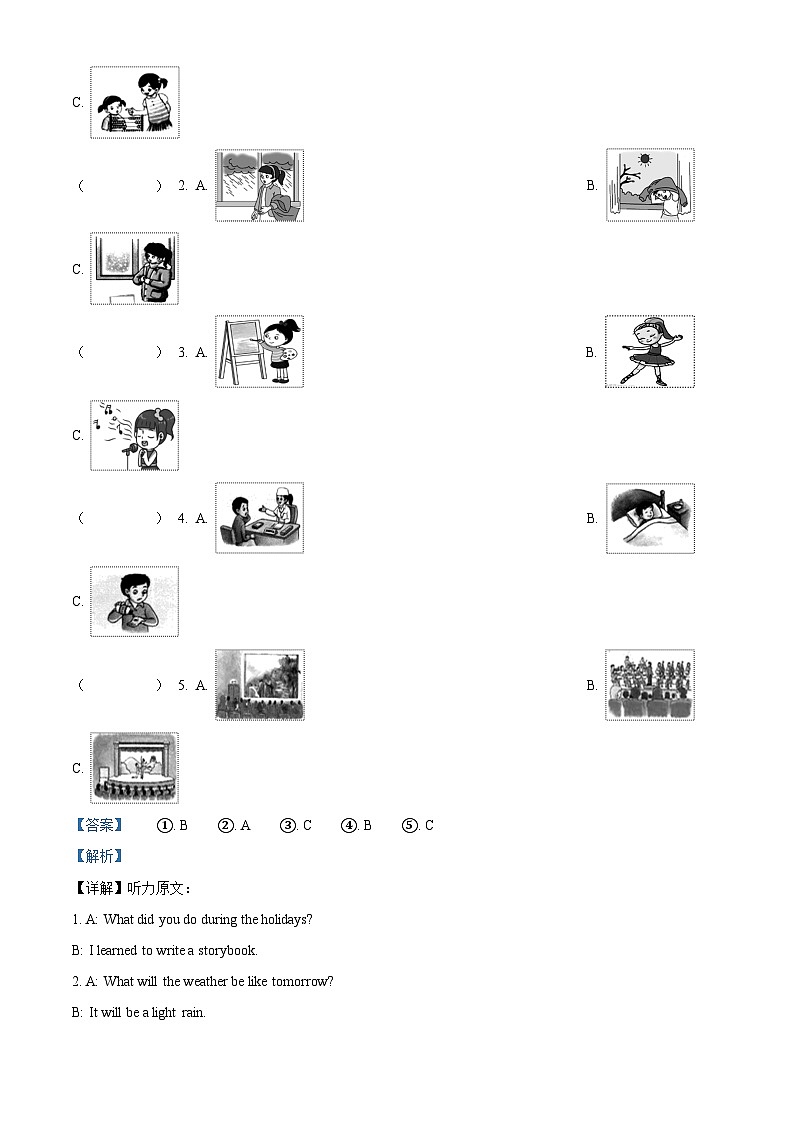 C.

( ) 2. A. B.

C.

( ) 3. A. B.

C.

( ) 4. A. B.

C.

( ) 5. A. B.

C.

【答案】 ①. B ②. A ③. C ④. B ⑤. C

【解析】

【详解】听力原文：

1. A: What did you do during the holidays?

B: I learned to write a storybook.

2. A: What will the weather be like tomorrow?

B: It will be a light rain.