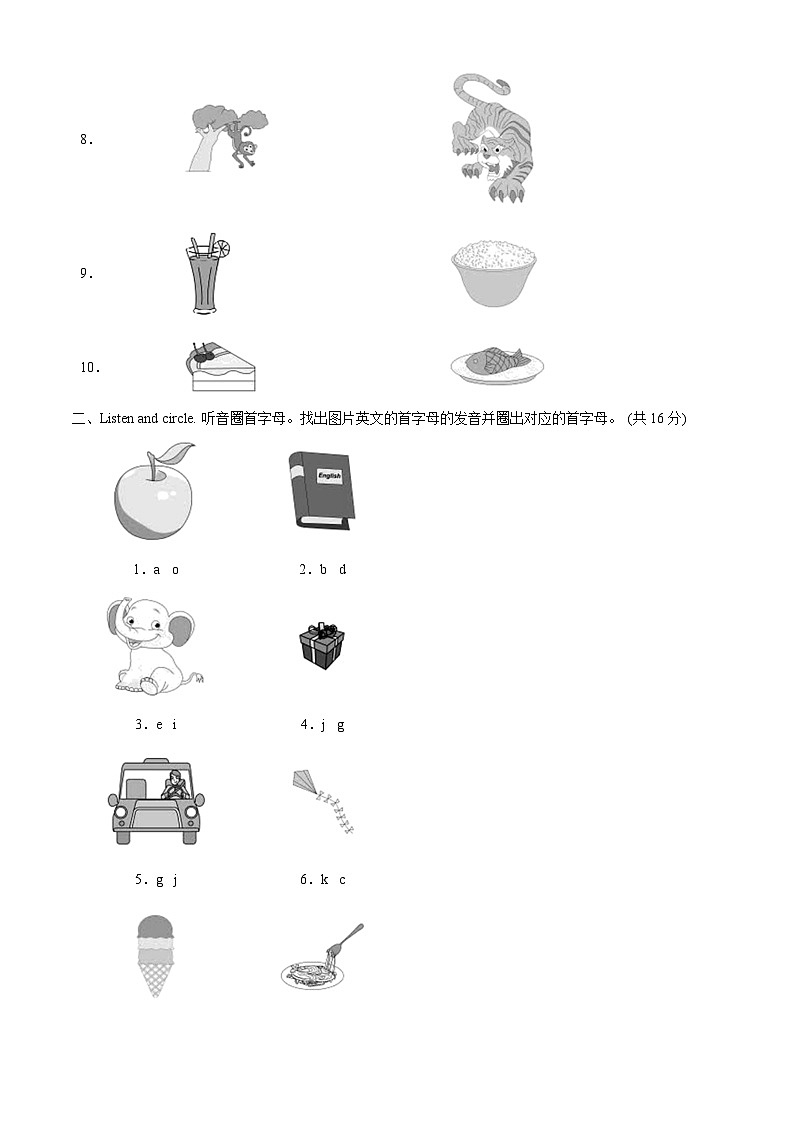 8.

9.

10.

二、Listen and circle. 听音圈首字母。找出图片英文的首字母的发音并圈出对应的首字母。 (共 16 分)

English

1. a o

2. b d

3. e i

4. j g

5. g j

6. k c