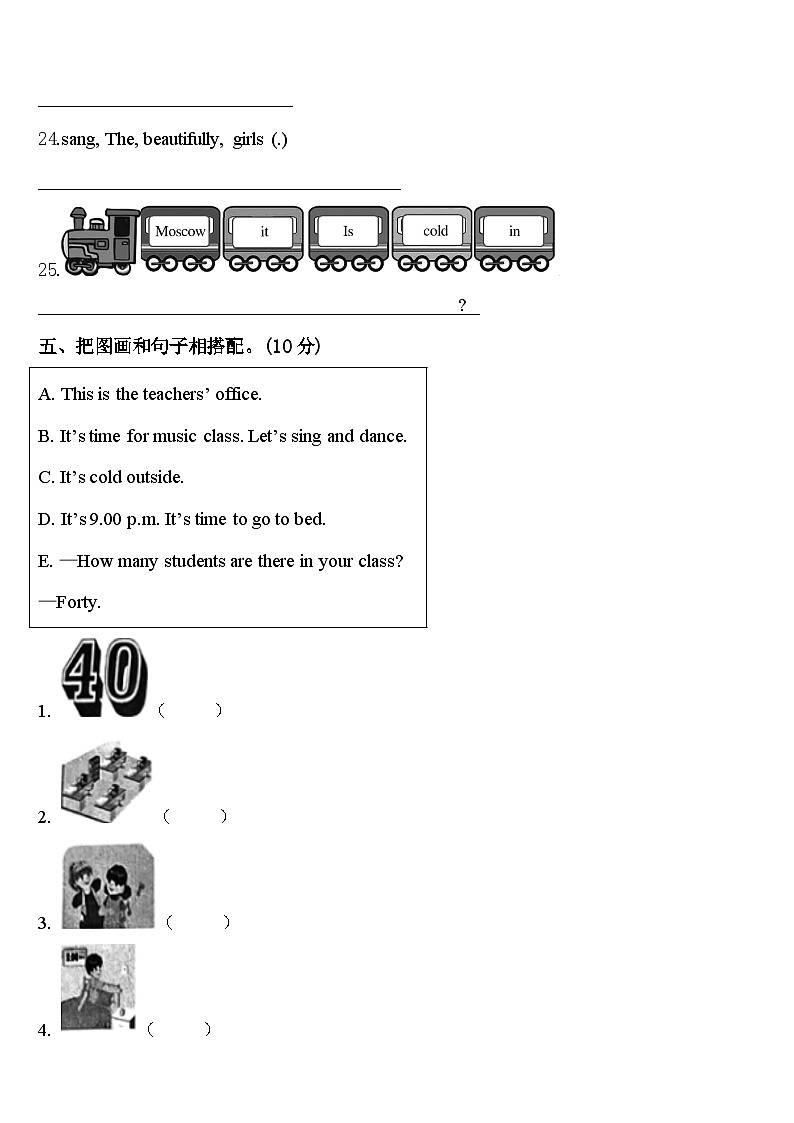 24.sang, The, beautifully, girls (.)

25. Moscow it Is cold in

?

五、把图画和句子相搭配。(10 分)

A. This is the teachers' office.

B. It's time for music class. Let's sing and dance.

C. It's cold outside.

D. It's 9.00 p.m. It's time to go to bed.

E. —How many students are there in your class?

—Forty.

1. 40 ( )

2. ( )

3. ( )

4. ( )