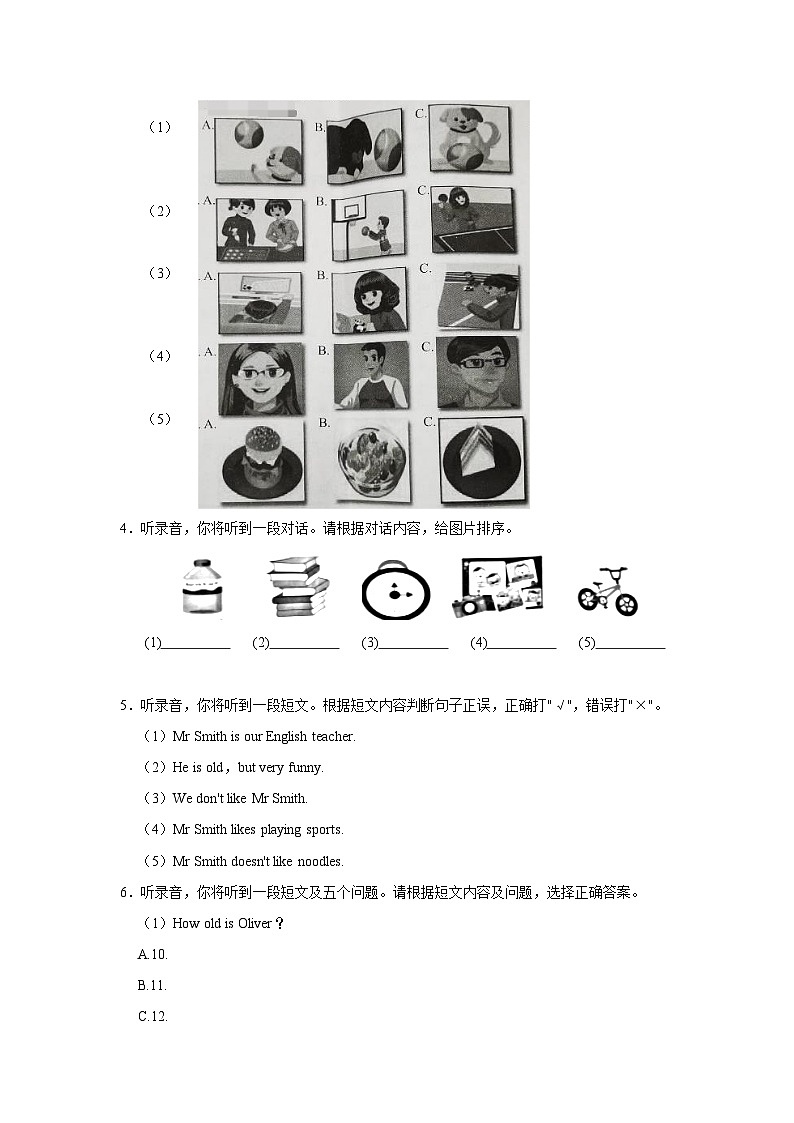 （1） A. B. C.

（2） A. B. C.

（3） A. B. C.

（4） A. B. C.

（5） A. B. C.

4．听录音，你将听到一段对话。请根据对话内容，给图片排序。

(1)__________ (2)__________ (3)__________ (4)__________ (5)__________

5．听录音，你将听到一段短文。根据短文内容判断句子正误，正确打"√"，错误打"×"。

（1）Mr Smith is our English teacher.

（2）He is old，but very funny.

（3）We don't like Mr Smith.

（4）Mr Smith likes playing sports.

（5）Mr Smith doesn't like noodles.

6．听录音，你将听到一段短文及五个问题。请根据短文内容及问题，选择正确答案。

（1）How old is Oliver？

A.10.

B.11.

C.12.