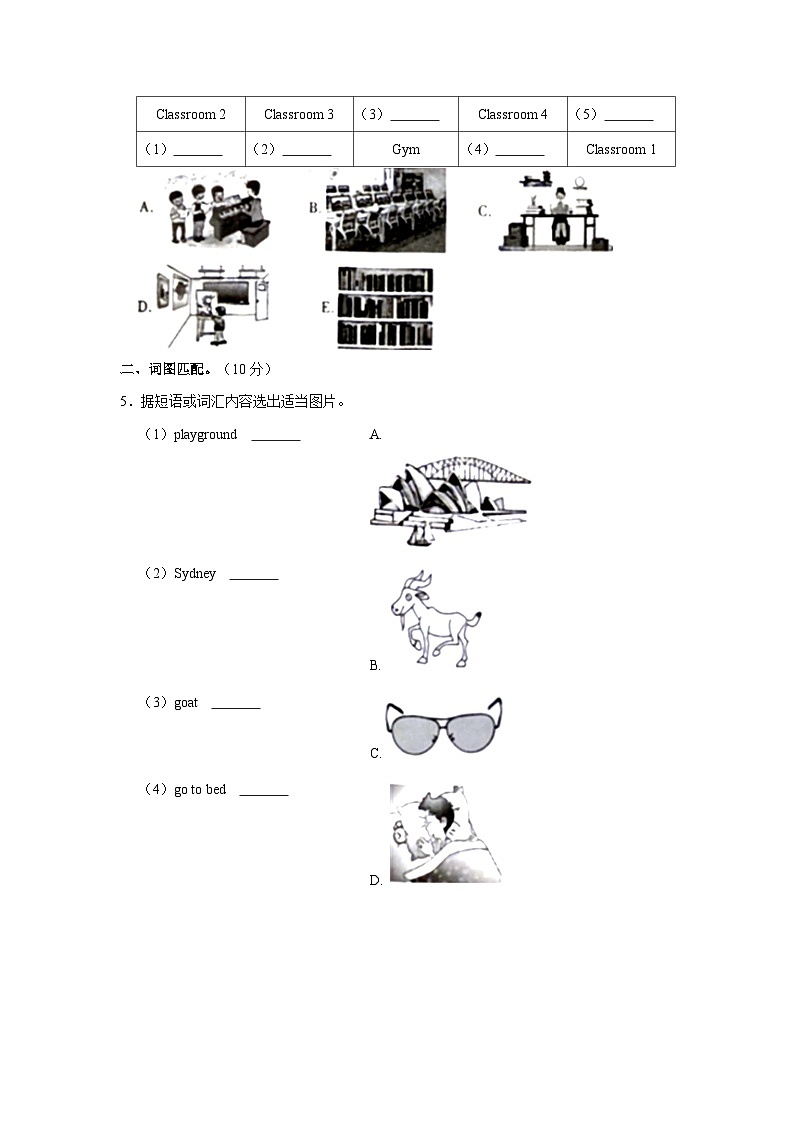 | Classroom 2 | Classroom 3 | （3）\_\_\_\_\_\_\_ | Classroom 4 | （5）\_\_\_\_\_\_\_ |
|---|---|---|---|---|
| （1）\_\_\_\_\_\_\_ | （2）\_\_\_\_\_\_\_ | Gym | （4）\_\_\_\_\_\_\_ | Classroom 1 |

A.

B.

C.

D.

E.

二、词图匹配。（10 分）

5．据短语或词汇内容选出适当图片。

（1）playground \_\_\_\_\_\_\_

A.

（2）Sydney \_\_\_\_\_\_\_

B.

（3）goat \_\_\_\_\_\_\_

C.

（4）go to bed \_\_\_\_\_\_\_

D.