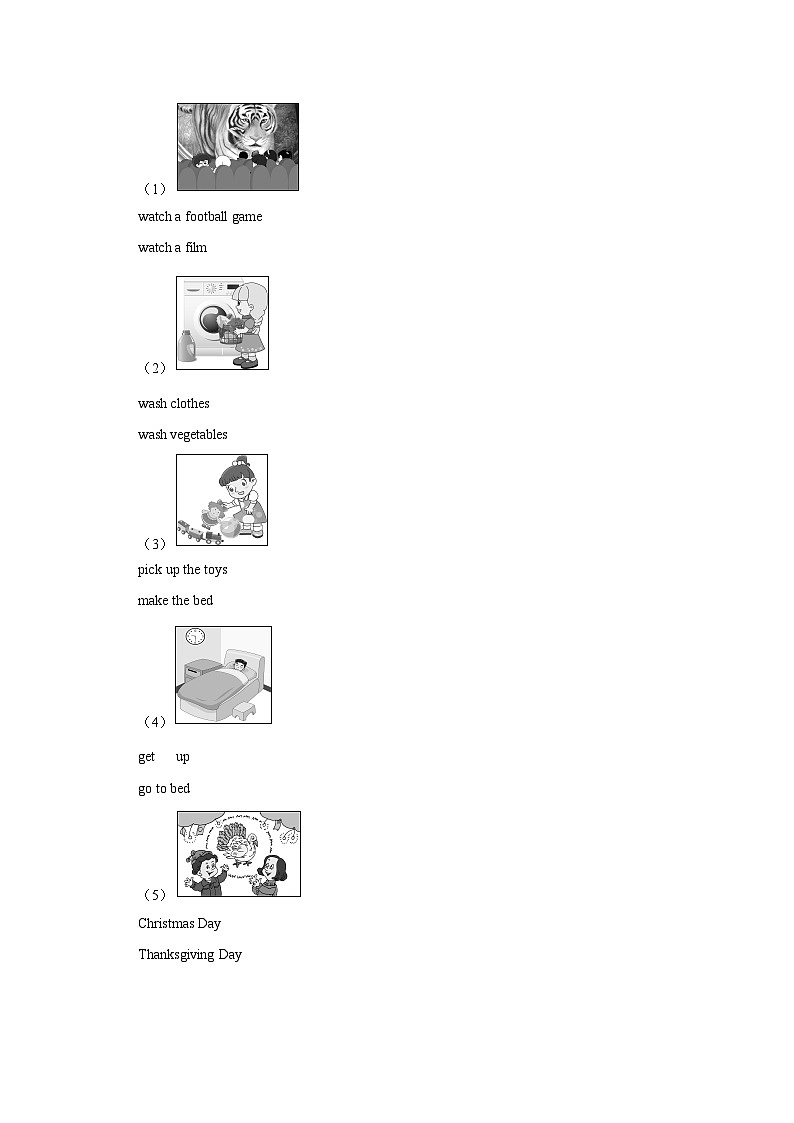 （1）

watch a football game

watch a film

（2）

wash clothes

wash vegetables

（3）

pick up the toys

make the bed

（4）

get up

go to bed

（5）

Christmas Day

Thanksgiving Day