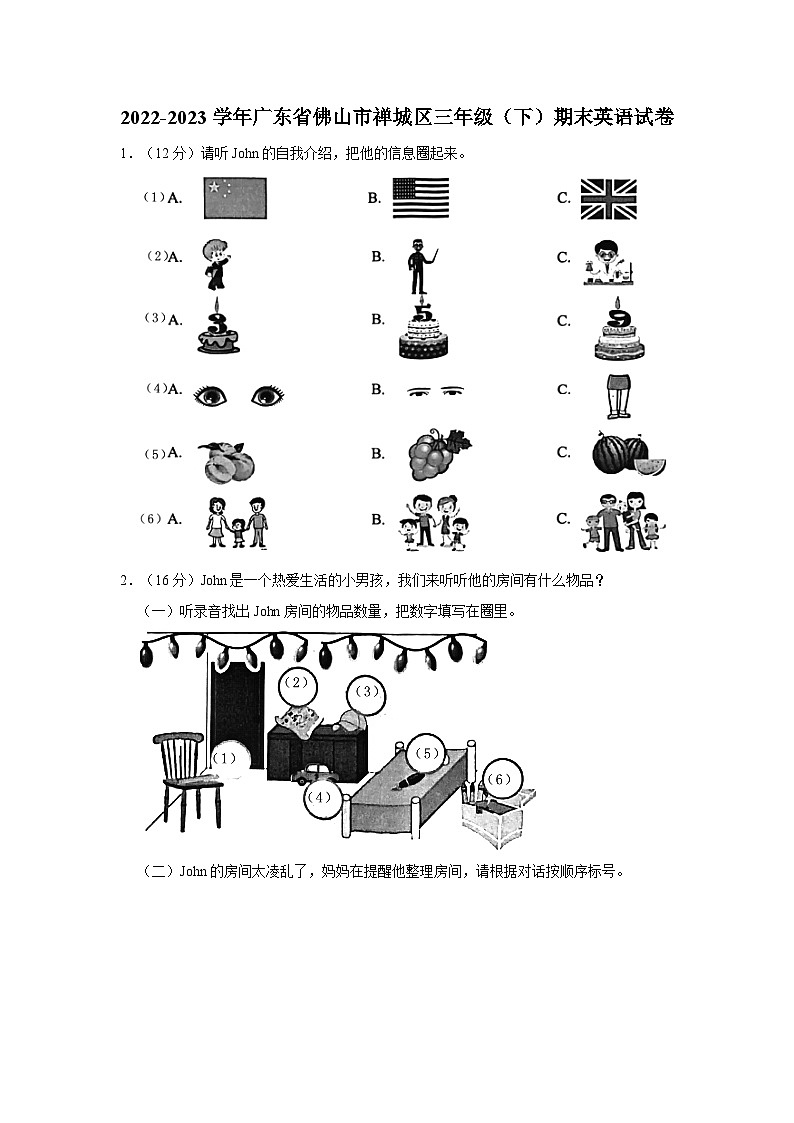 2022-2023 学年广东省佛山市禅城区三年级（下）期末英语试卷

1．（12 分）请听 John 的自我介绍，把他的信息圈起来。

（1）A.　　B.　　C.

（2）A.　　B.　　C.

（3）A.　　B.　　C.

（4）A.　　B.　　C.

（5）A.　　B.　　C.

（6）A.　　B.　　C.

2．（16 分）John 是一个热爱生活的小男孩，我们来听听他的房间有什么物品？

（一）听录音找出 John 房间的物品数量，把数字填写在圈里。

（1）　（2）　（3）　（4）　（5）　（6）

（二）John 的房间太凌乱了，妈妈在提醒他整理房间，请根据对话按顺序标号。