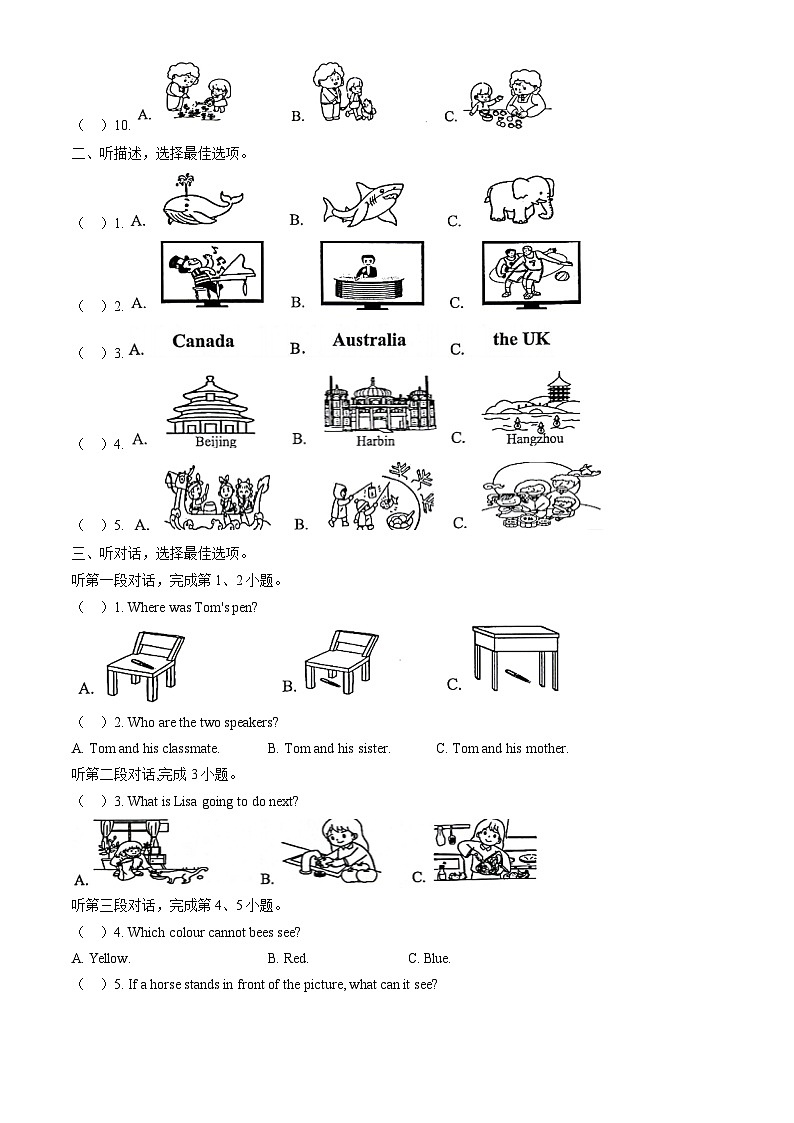 （ ）10. A. B. C.

二、听描述，选择最佳选项。

（ ）1. A. B. C.

（ ）2. A. B. C.

（ ）3. A. Canada B. Australia C. the UK

（ ）4. A. Beijing B. Harbin C. Hangzhou

（ ）5. A. B. C.

三、听对话，选择最佳选项。

听第一段对话，完成第 1、2 小题。

（ ）1. Where was Tom's pen?

A. B. C.

（ ）2. Who are the two speakers?

A. Tom and his classmate. B. Tom and his sister. C. Tom and his mother.

听第二段对话,完成 3 小题。

（ ）3. What is Lisa going to do next?

A. B. C.

听第三段对话，完成第 4、5 小题。

（ ）4. Which colour cannot bees see?

A. Yellow. B. Red. C. Blue.

（ ）5. If a horse stands in front of the picture, what can it see?