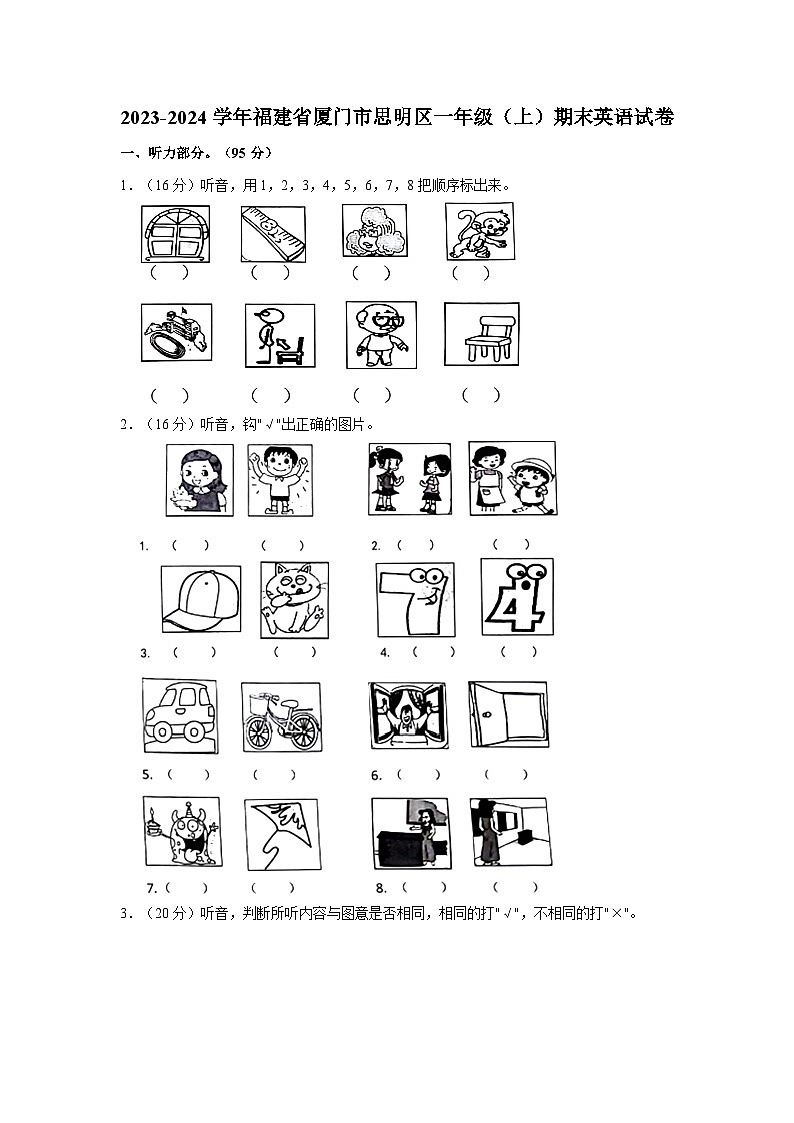 2023-2024 学年福建省厦门市思明区一年级（上）期末英语试卷

一、听力部分。（95 分）

1．（16 分）听音，用 1，2，3，4，5，6，7，8 把顺序标出来。

（ ） （ ） （ ） （ ）

（ ） （ ） （ ） （ ）

2．（16 分）听音，钩"√"出正确的图片。

1. （ ） （ ） 2. （ ） （ ）

3. （ ） （ ） 4. （ ） （ ）

5. （ ） （ ） 6. （ ） （ ）

7. （ ） （ ） 8. （ ） （ ）

3．（20 分）听音，判断所听内容与图意是否相同，相同的打"√"，不相同的打"×"。