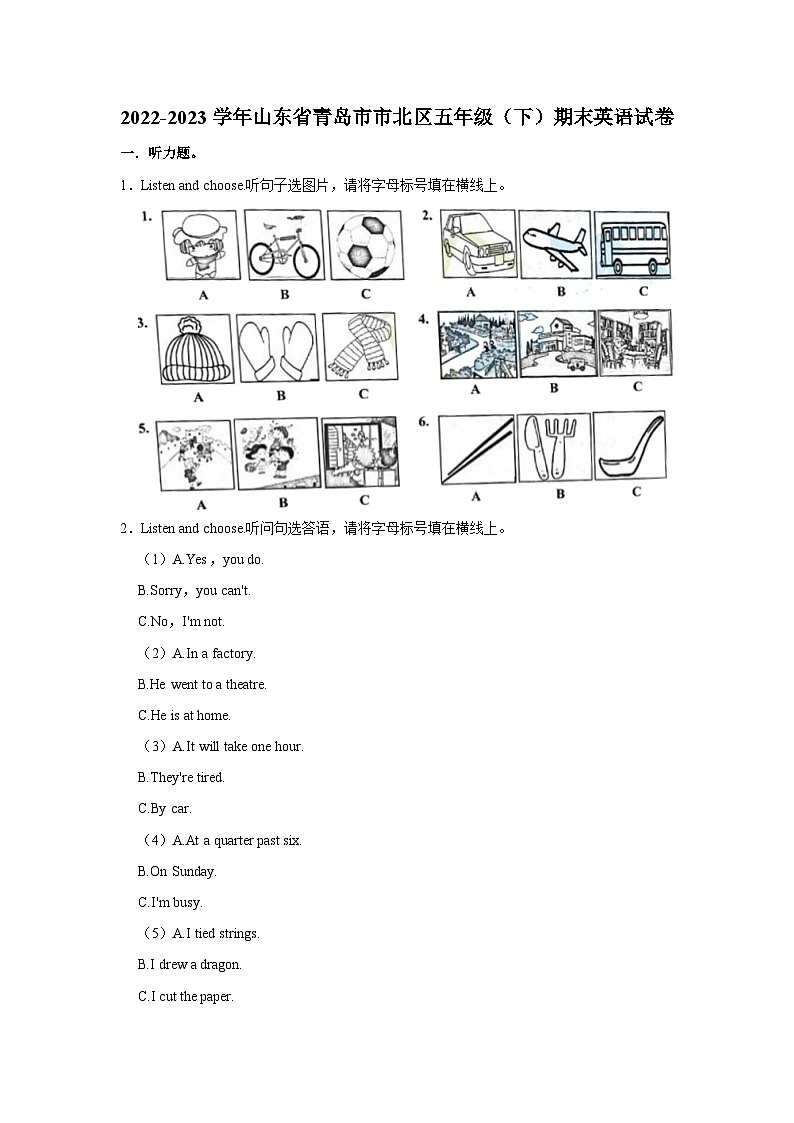 2022-2023 学年山东省青岛市市北区五年级（下）期末英语试卷

一．听力题。

1．Listen and choose.听句子选图片，请将字母标号填在横线上。

1.
A B C

2.
A B C

3.
A B C

4.
A B C

5.
A B C

6.
A B C

2．Listen and choose.听问句选答语，请将字母标号填在横线上。

（1）A.Yes，you do.

B.Sorry，you can't.

C.No，I'm not.

（2）A.In a factory.

B.He went to a theatre.

C.He is at home.

（3）A.It will take one hour.

B.They're tired.

C.By car.

（4）A.At a quarter past six.

B.On Sunday.

C.I'm busy.

（5）A.I tied strings.

B.I drew a dragon.

C.I cut the paper.